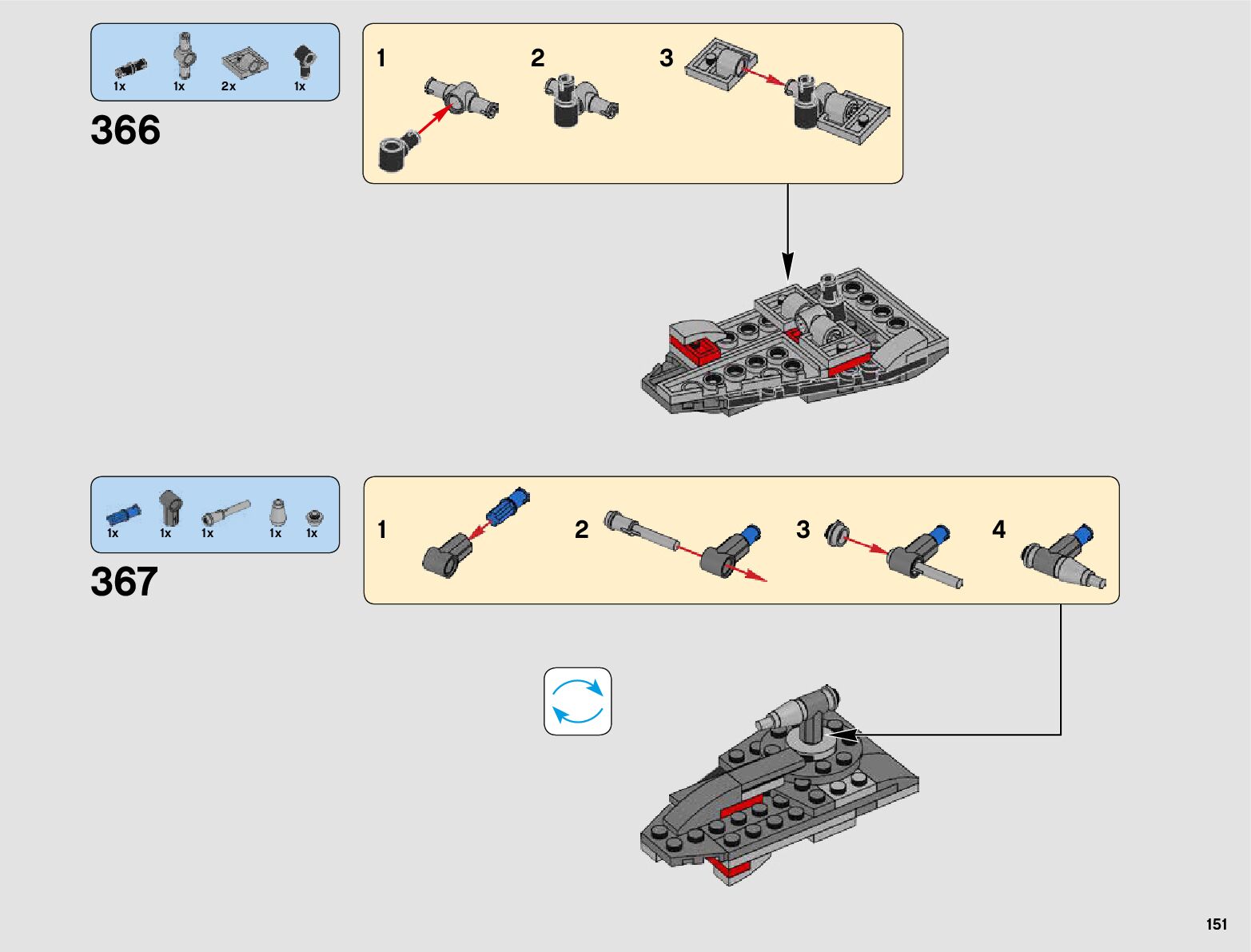 1x 1x 2x 1x

366

1

2

3

1x 1x 1x 1x 1x

367

1

2

3

4

151