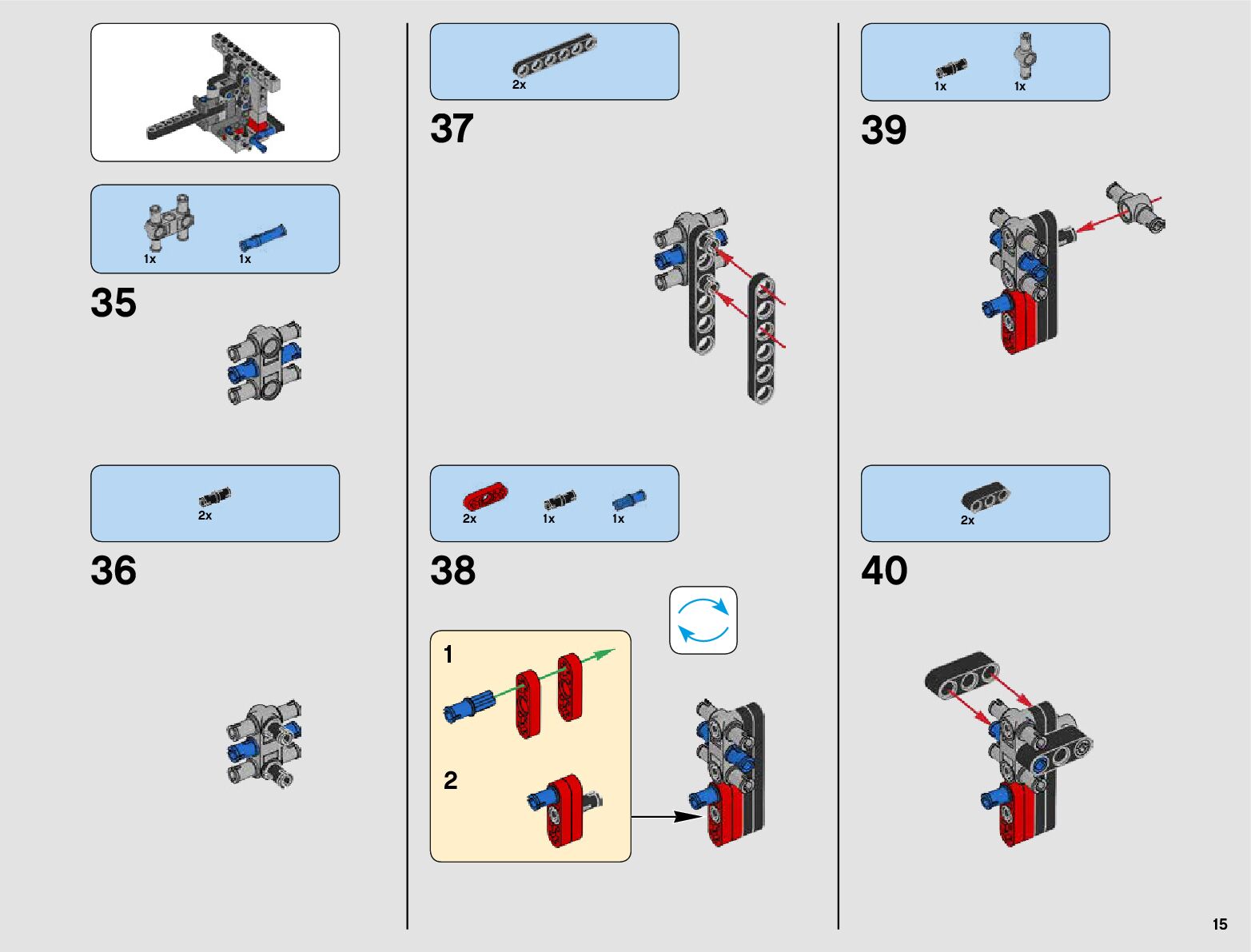 1x 1x

35

2x

36

2x

37

2x 1x 1x

38

1

2

1x 1x

39

2x

40

15