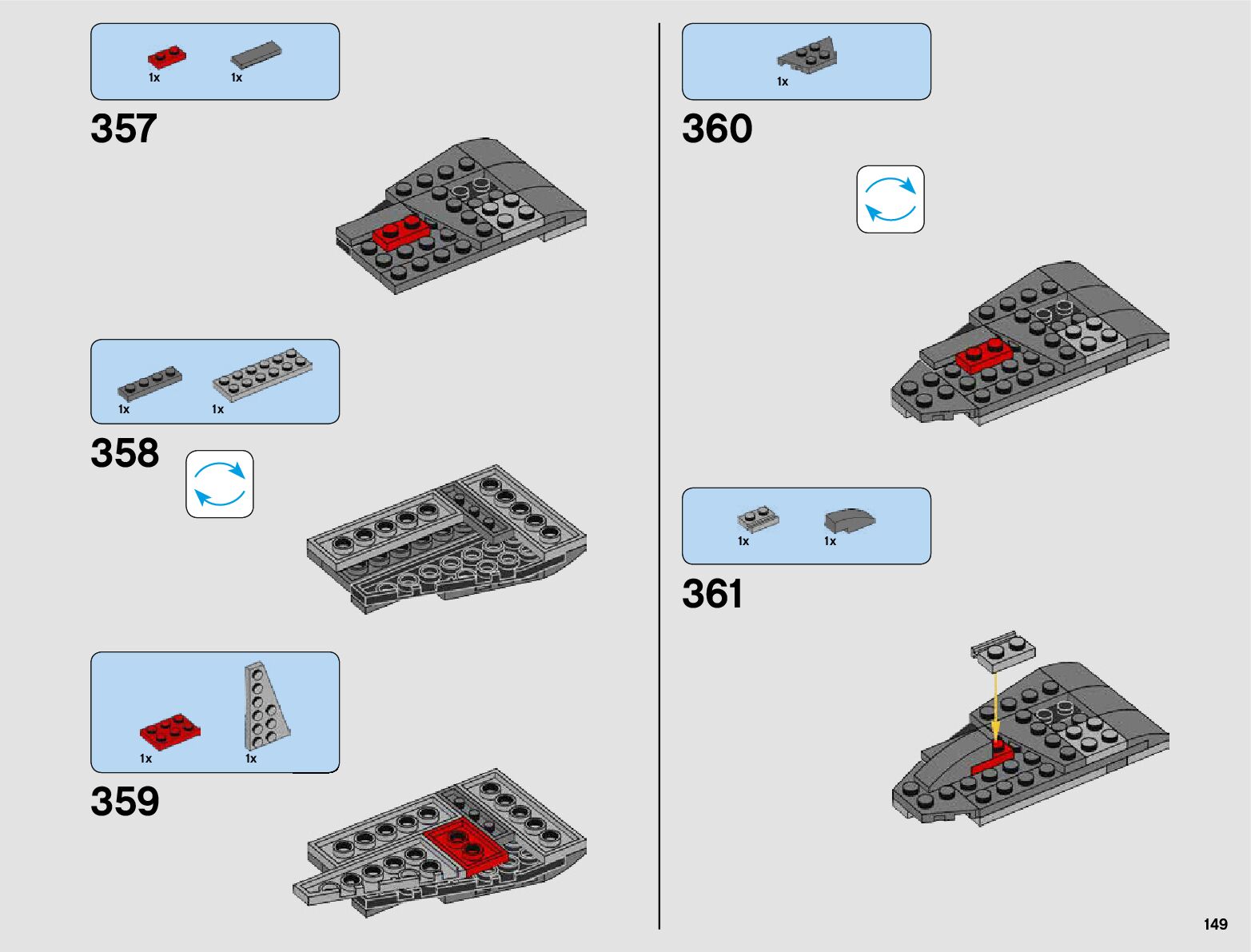 1x 1x

357

1x 1x

358

1x 1x

359

1x

360

1x 1x

361

149