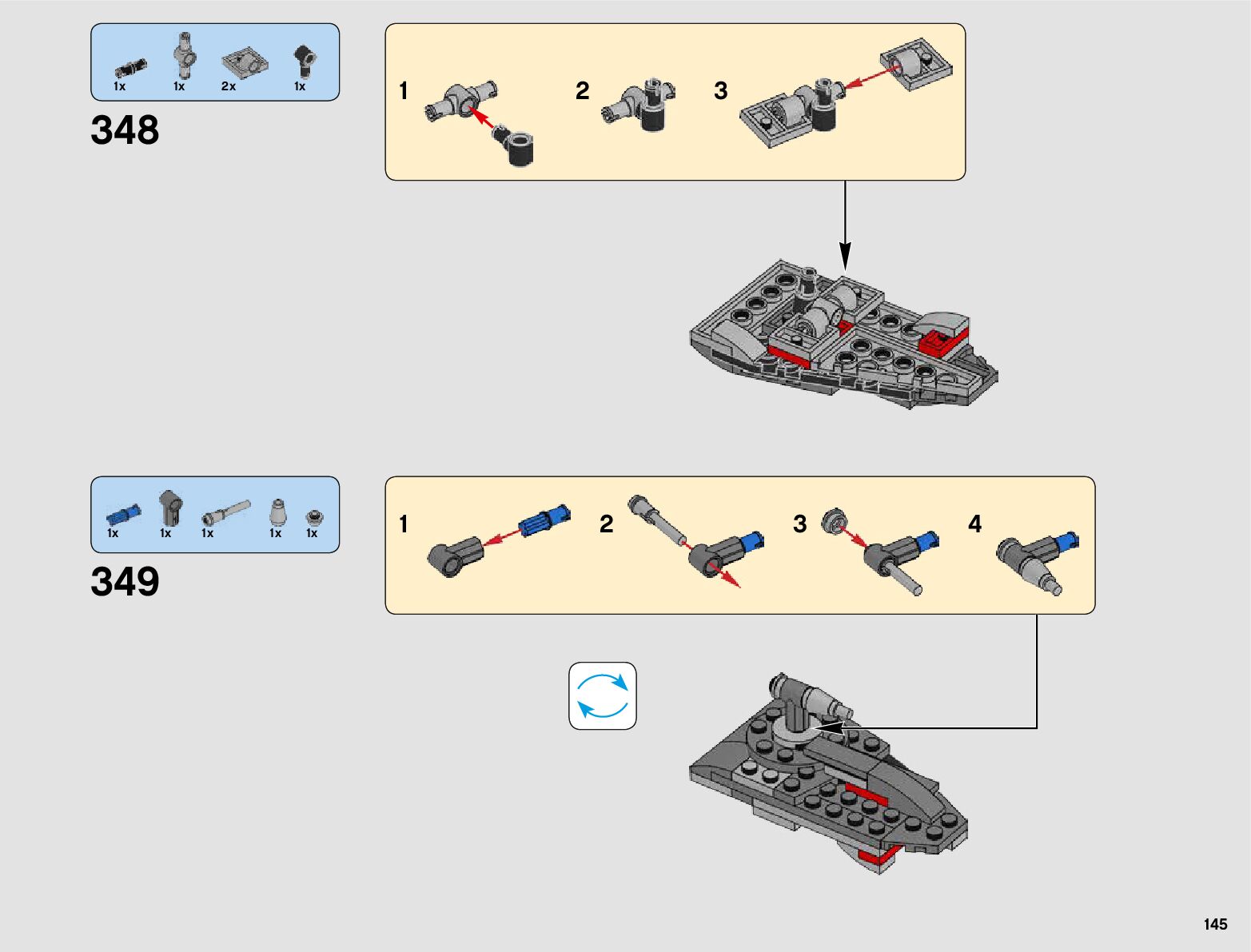 1x 1x 2x 1x

348

1

2

3

1x 1x 1x 1x 1x

349

1

2

3

4

145