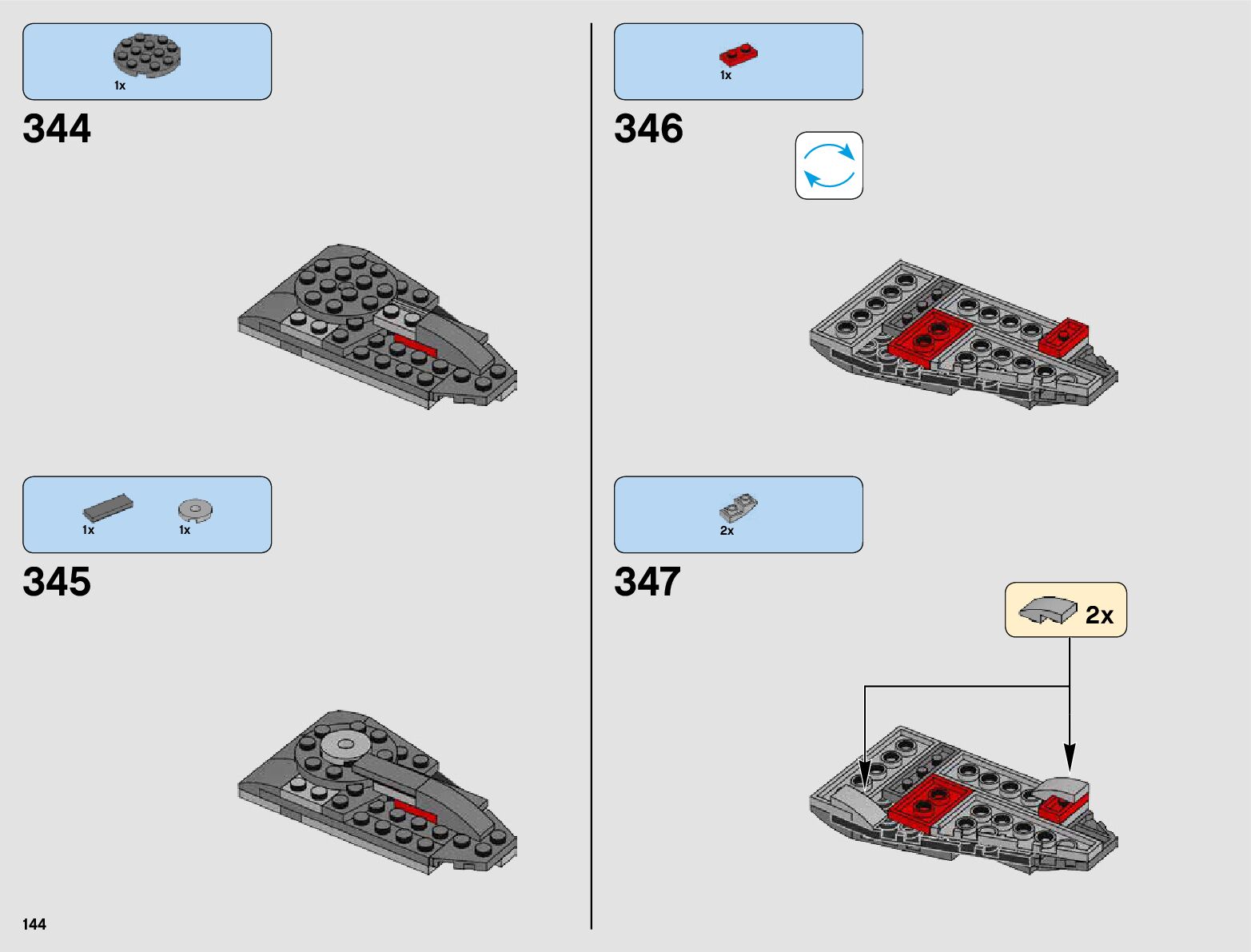 1x

344

1x 1x

345

144

1x

346

2x

347

2x