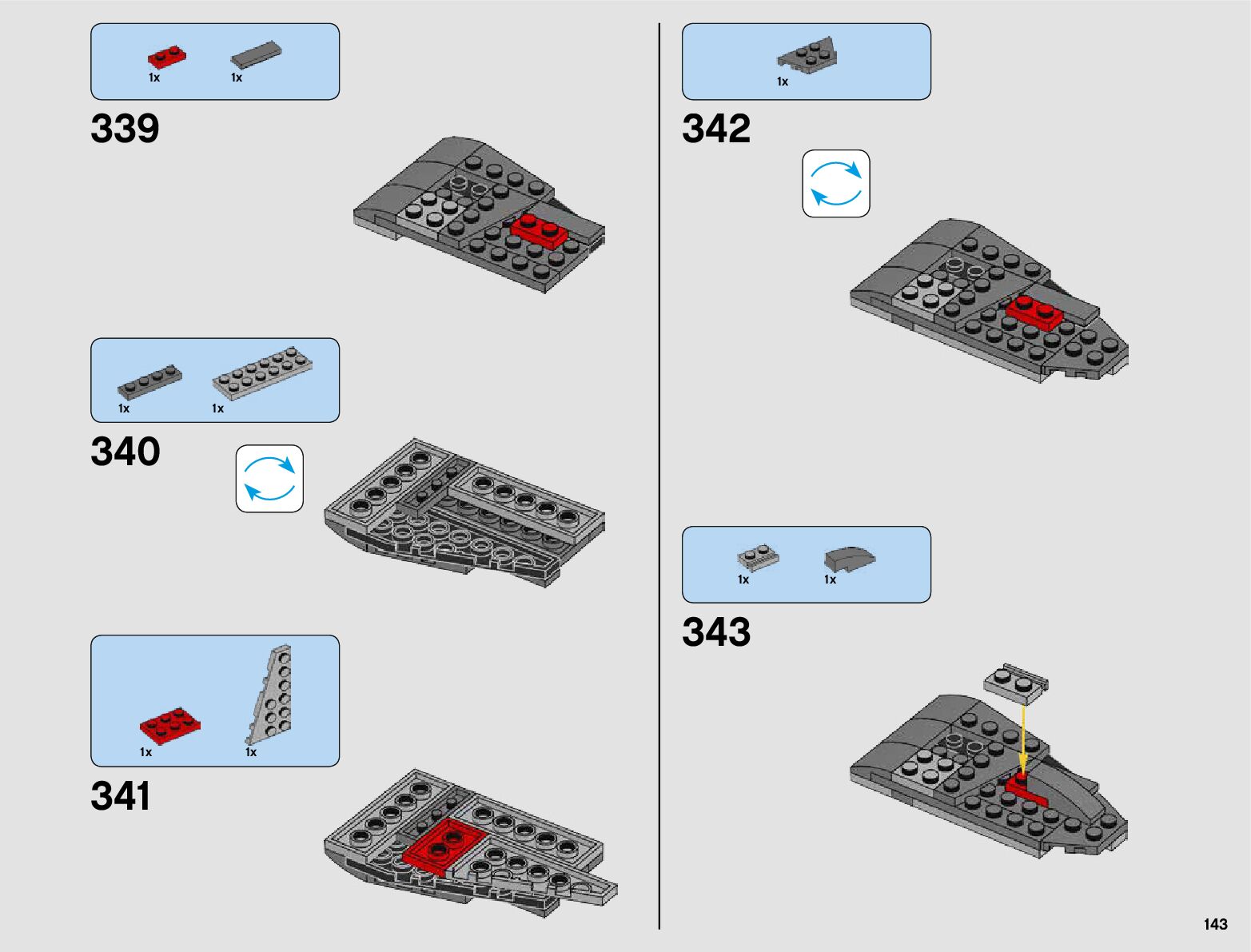 1x 1x

339

1x 1x

340

1x 1x

341

1x

342

1x 1x

343

143