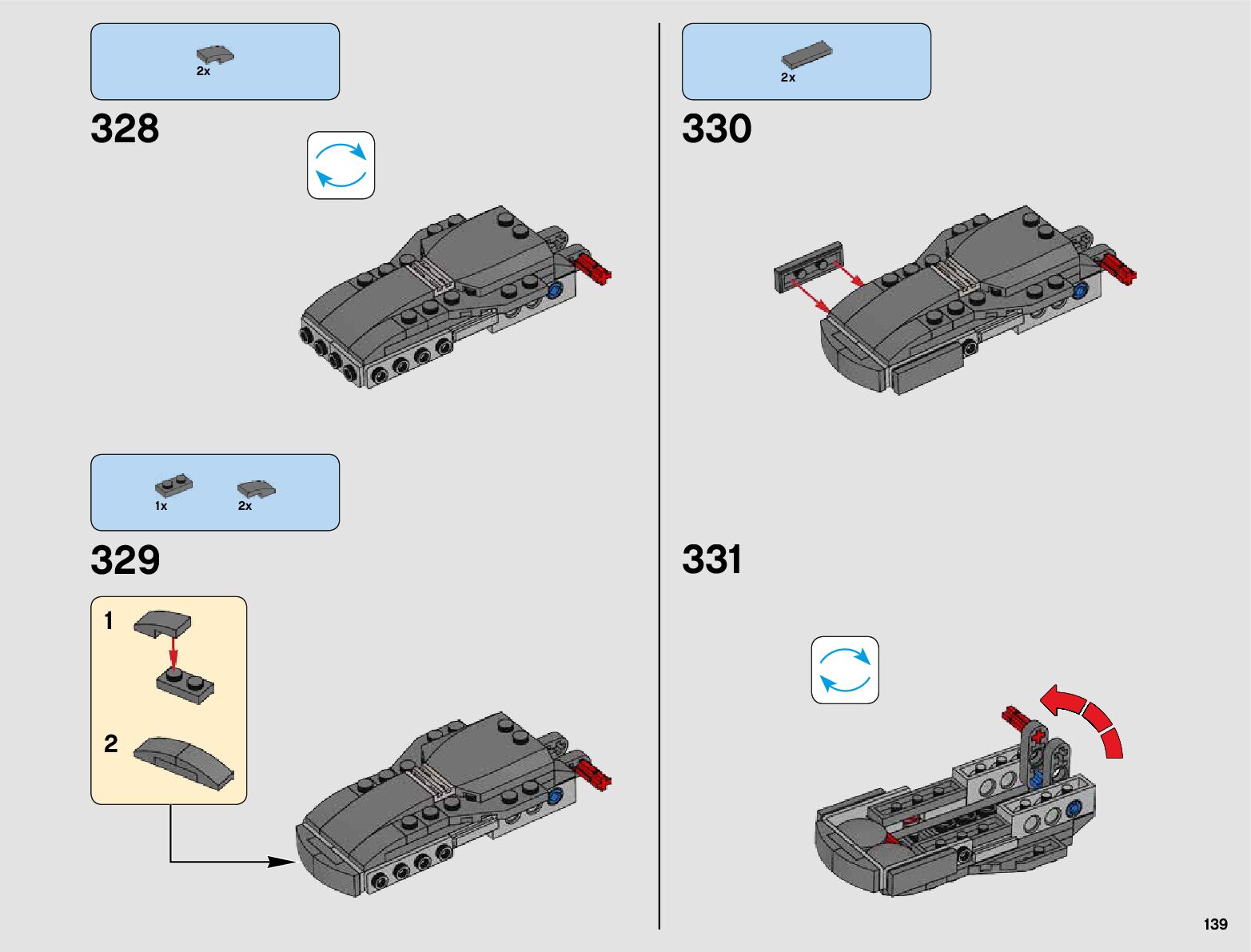 2x

328

1x 2x

329

1

2

2x

330

331

139