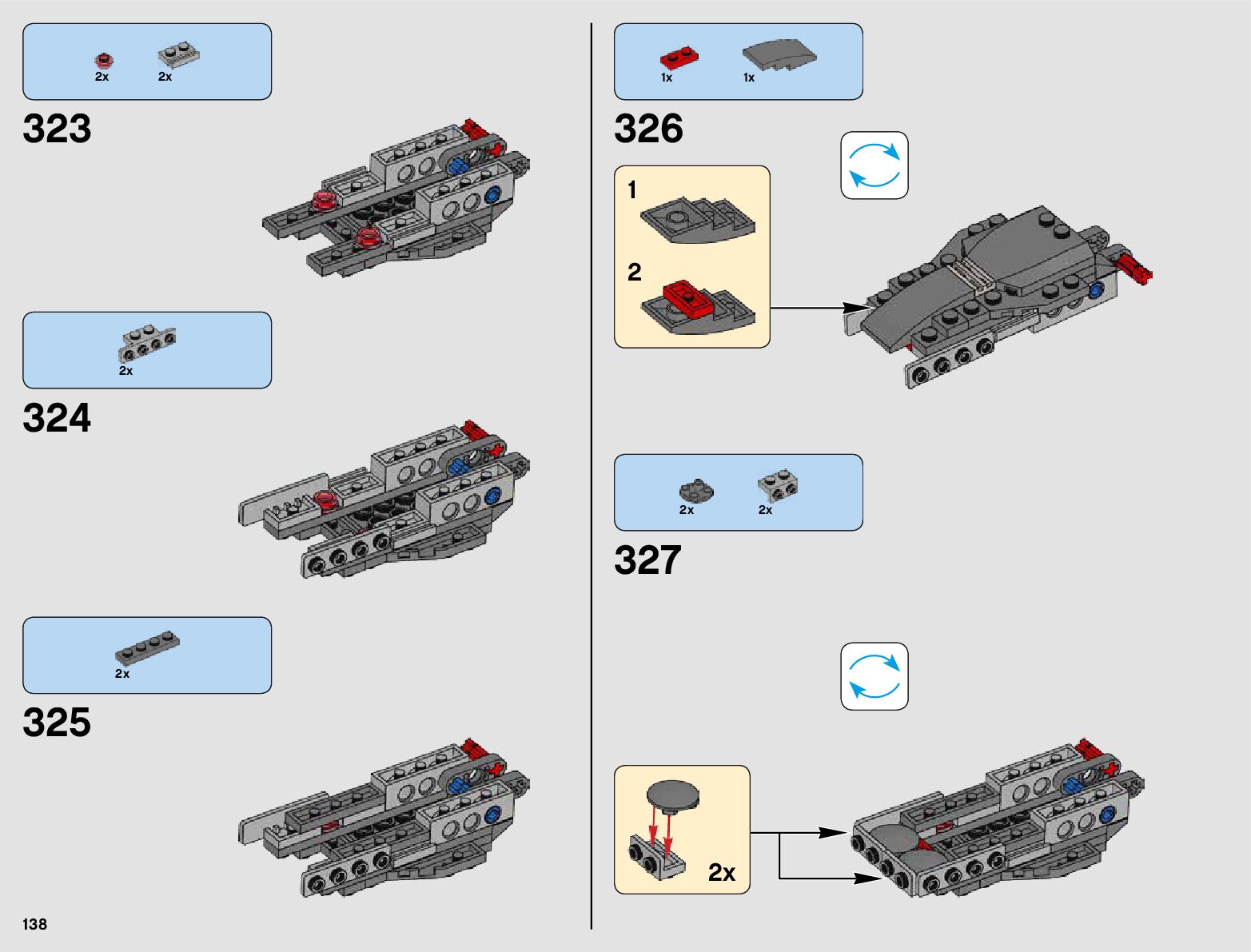 2x 2x

323

2x

324

2x

325

138

1x 1x

326

1

2

2x 2x

327

2x