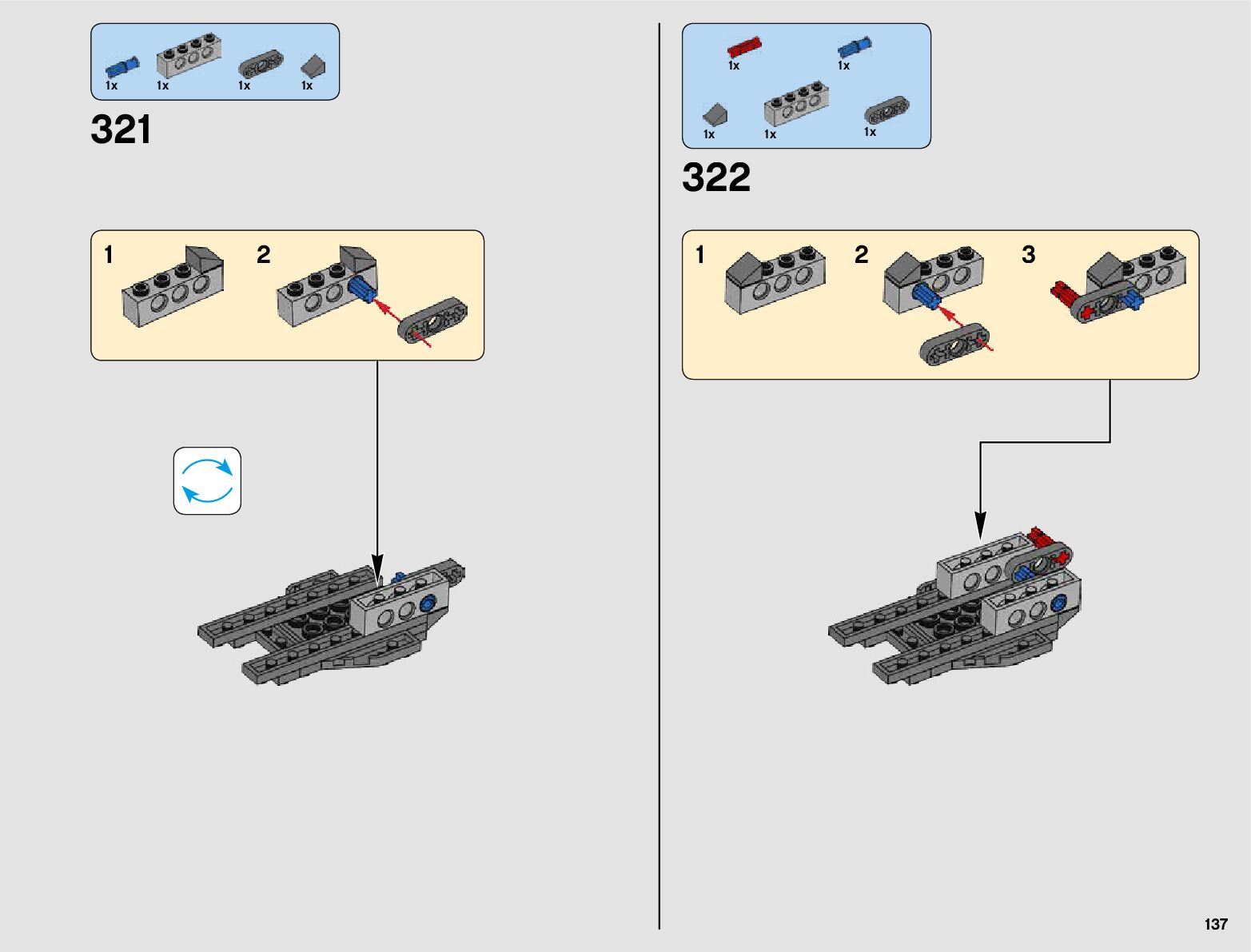 1x 1x 1x 1x

321

1 2

1x 1x

1x 1x 1x

322

1 2 3

137