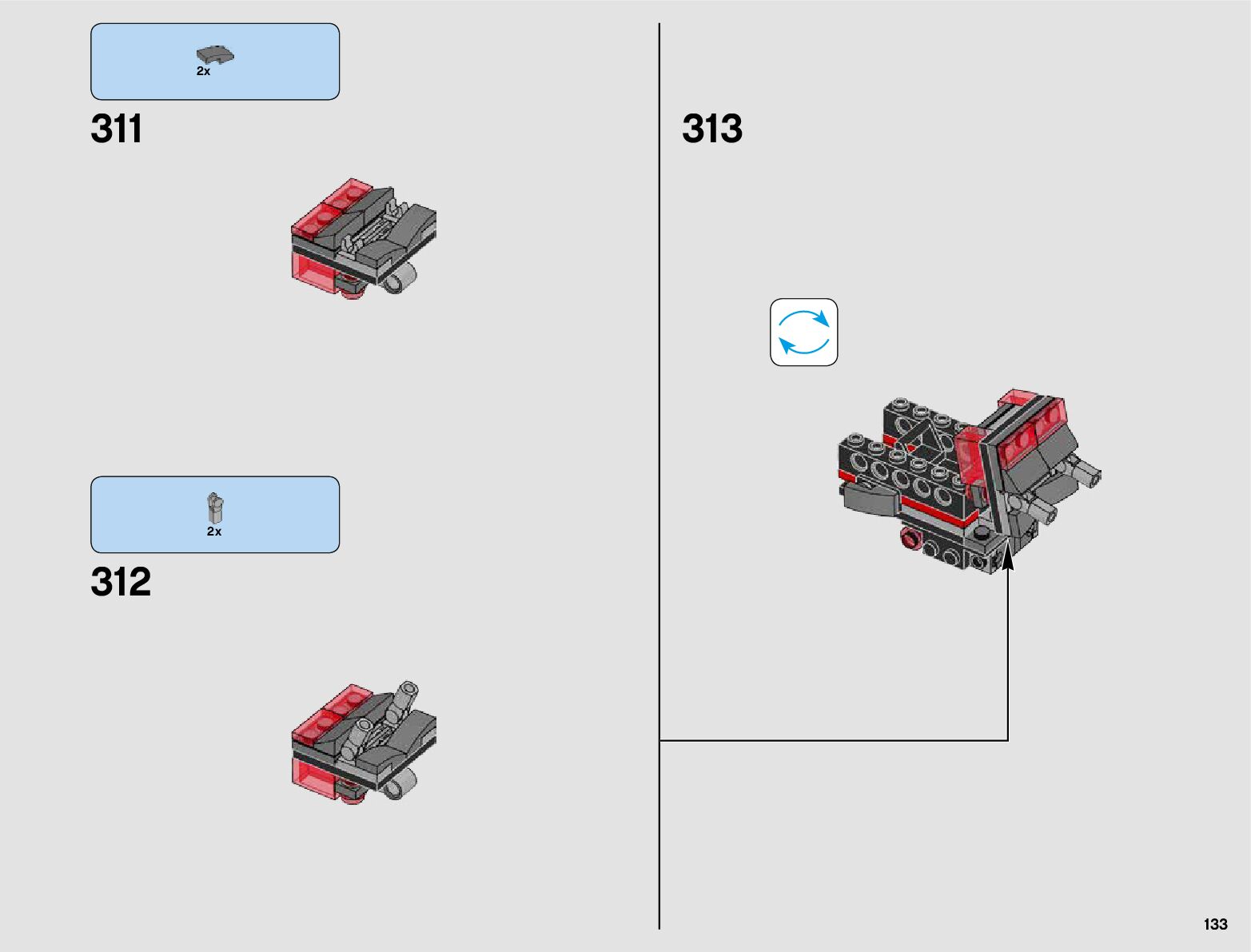 2x

311

2x

312

313

133