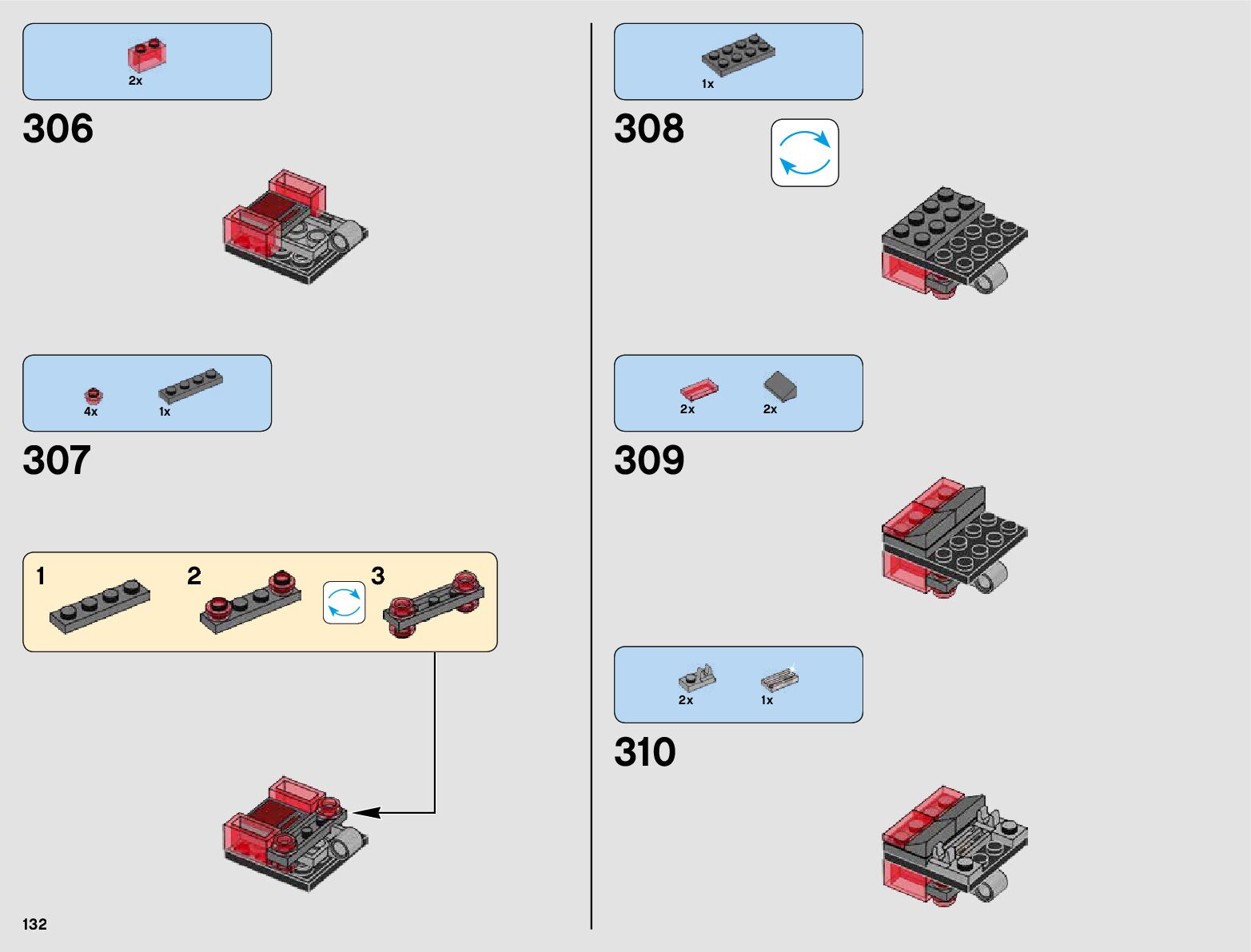 2x

306

4x 1x

307

1 2 3

132

1x

308

2x 2x

309

2x 1x

310