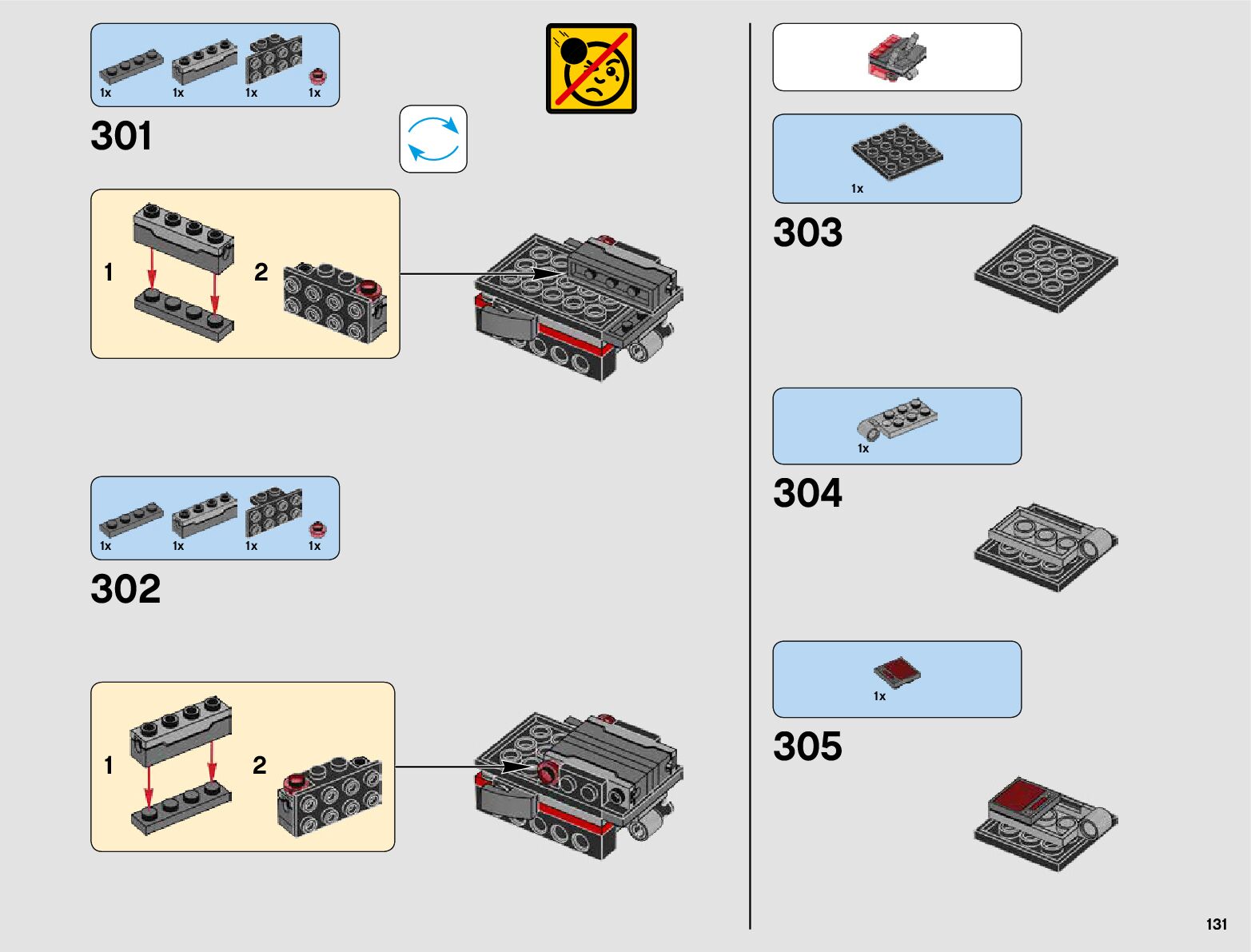 1x 1x 1x 1x

301

1

2

1x 1x 1x 1x

302

1

2

1x

303

1x

304

1x

305

131