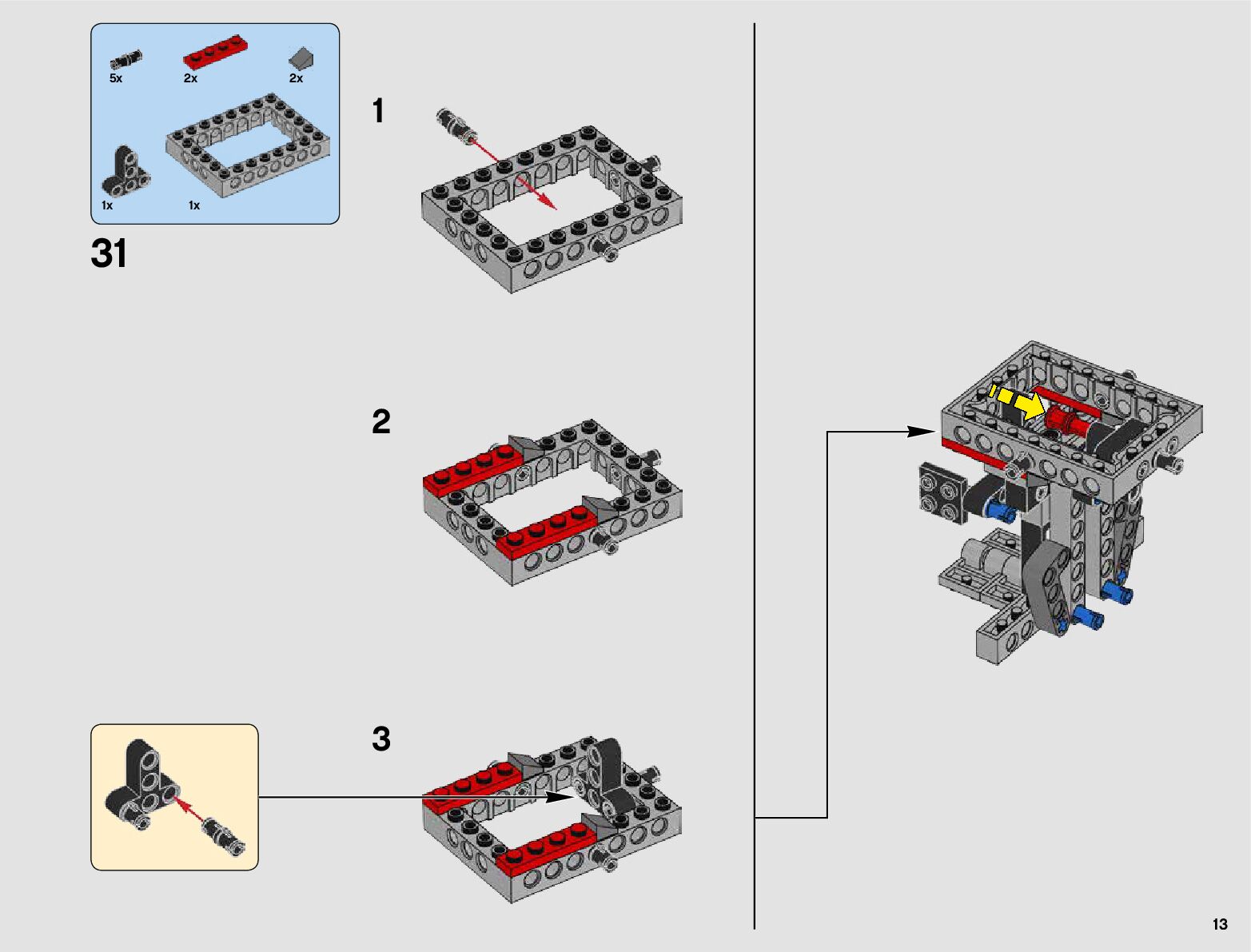 5x
2x
2x
1x
1x

31

1

2

3

13