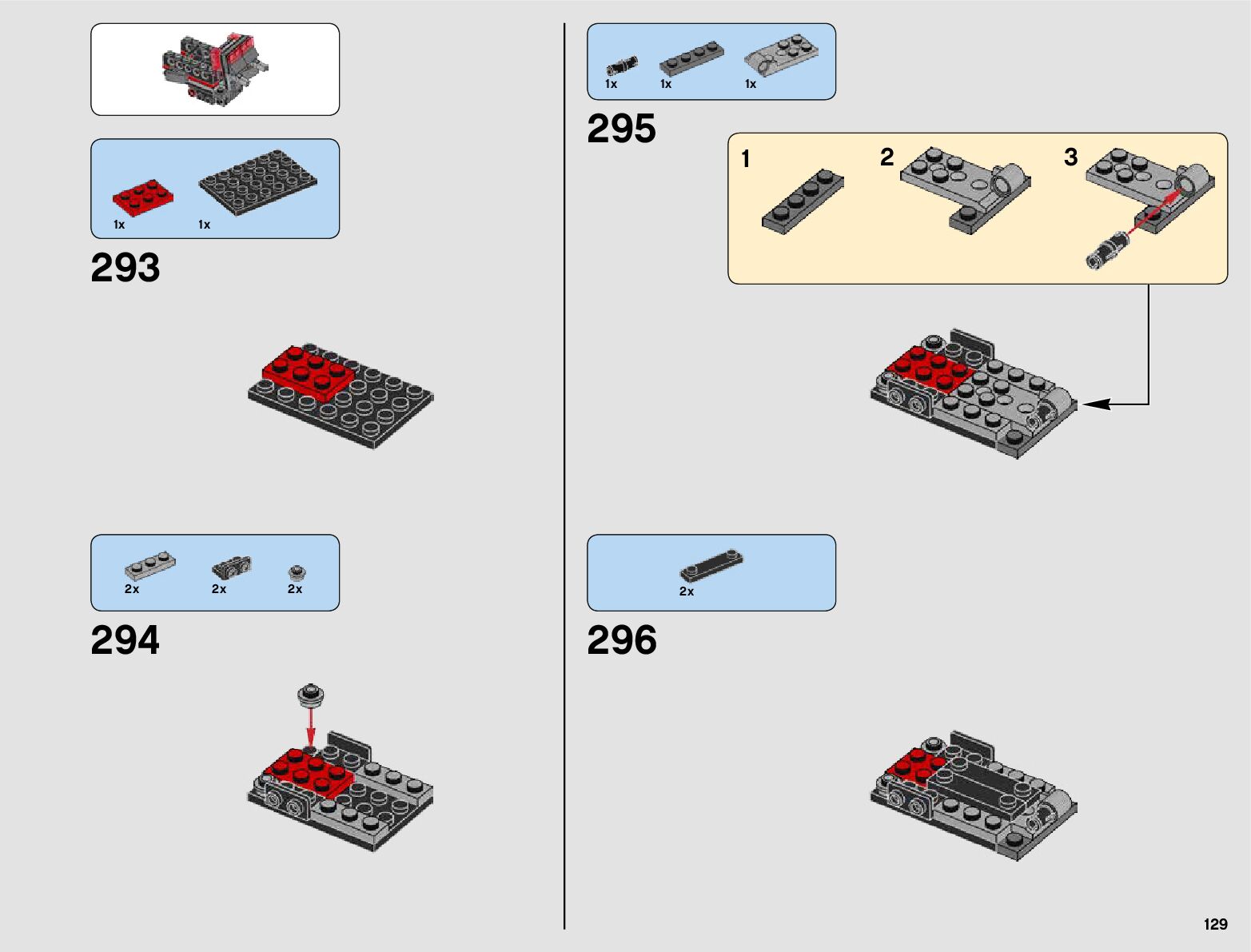 1x 1x

293

2x 2x 2x

294

1x 1x 1x

295

1 2 3

2x

296

129