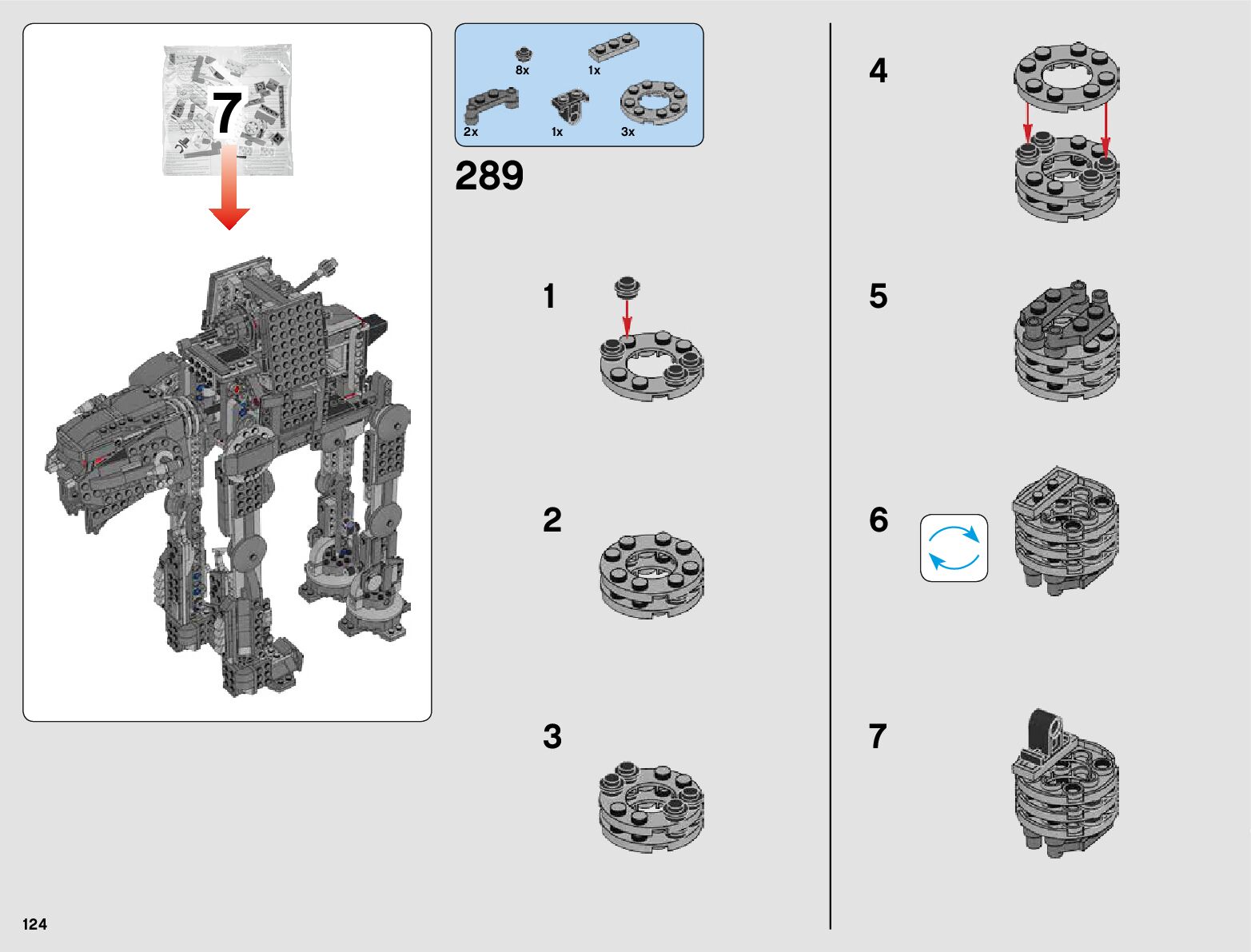 7

8x
1x
2x
1x
3x

289

1

2

3

4

5

6

7

124