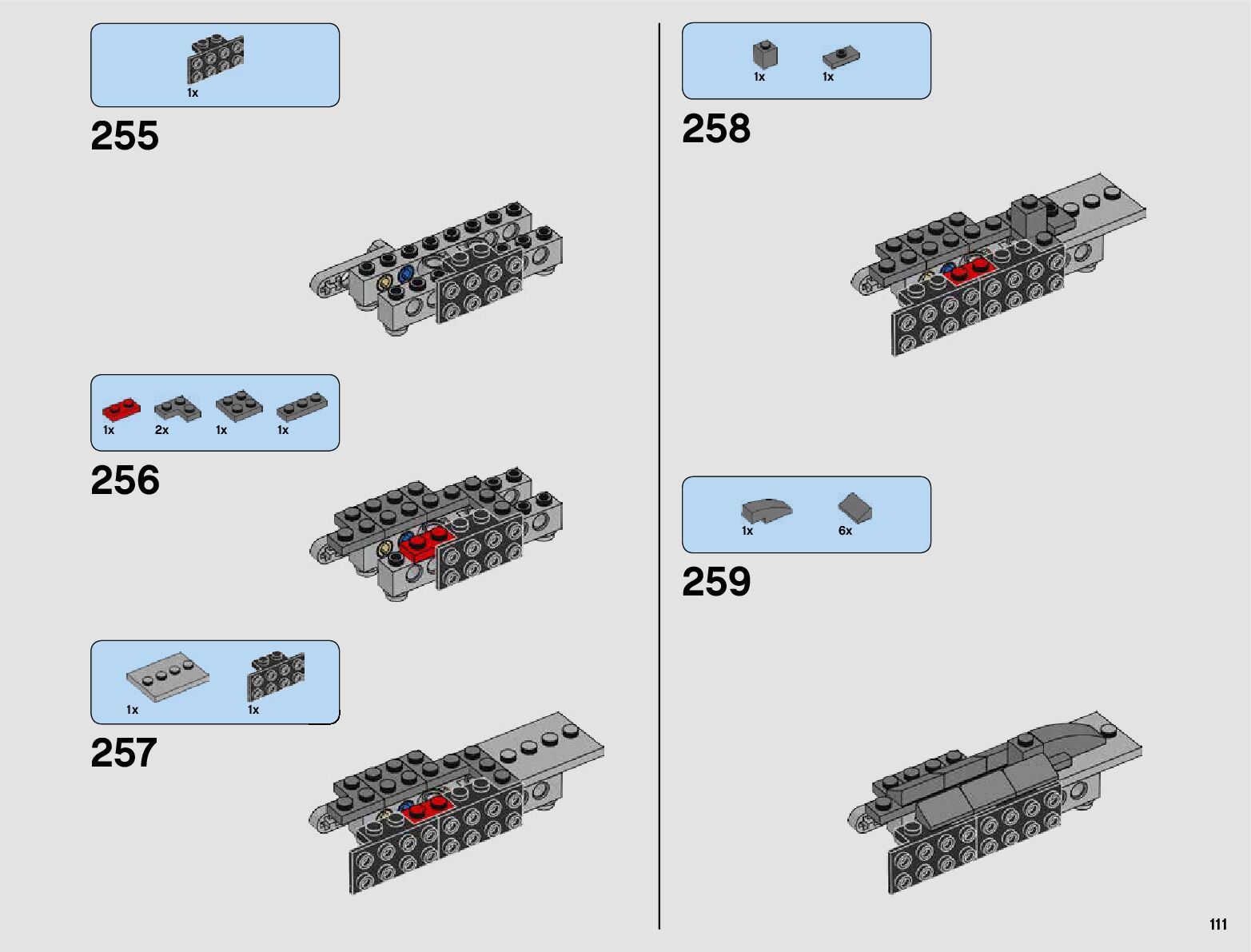 1x

255

1x 2x 1x 1x

256

1x 1x

257

1x 1x

258

1x 6x

259

111