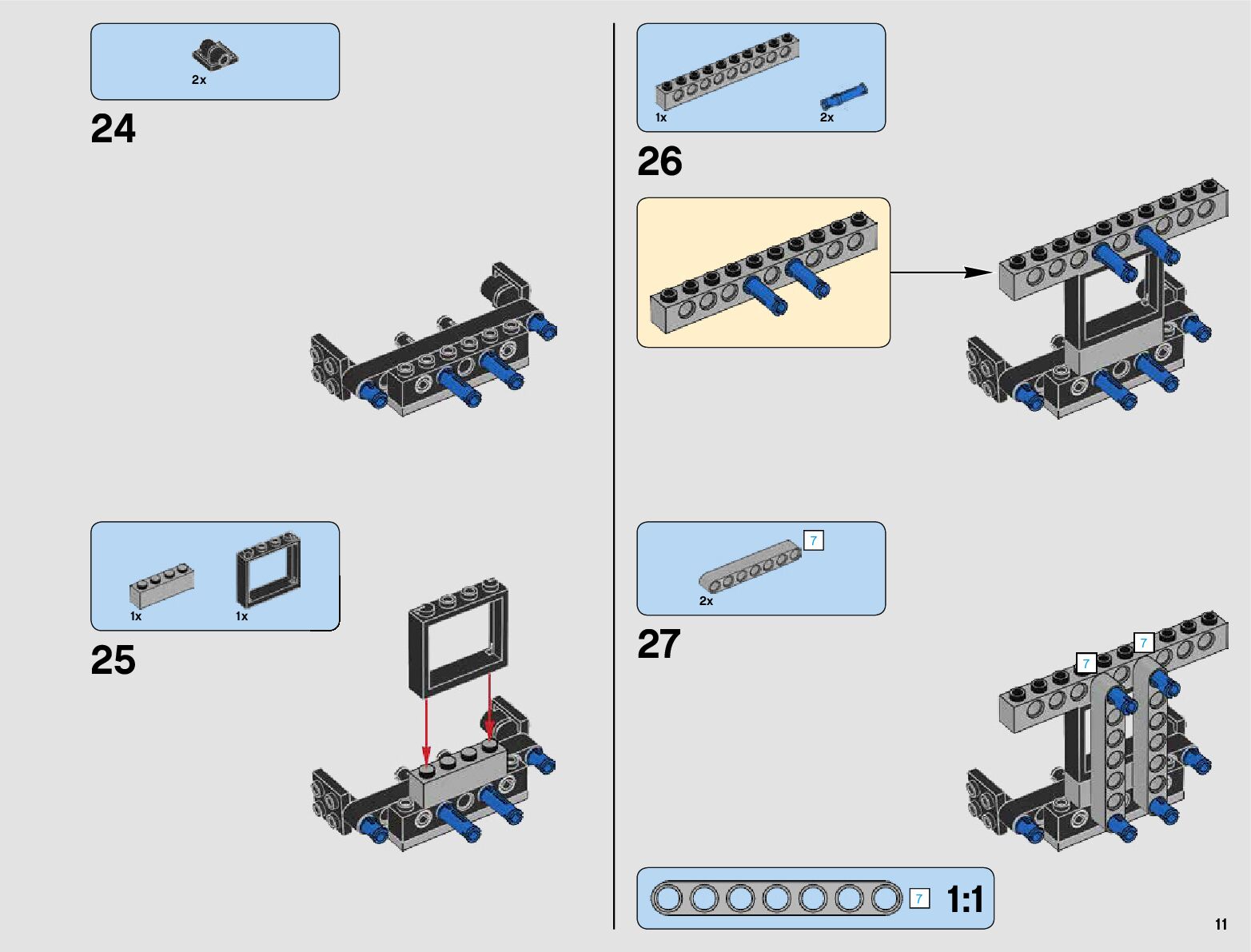 2x

24

1x 1x

25

1x 2x

26

7

2x

27

7 7

7 1:1

11