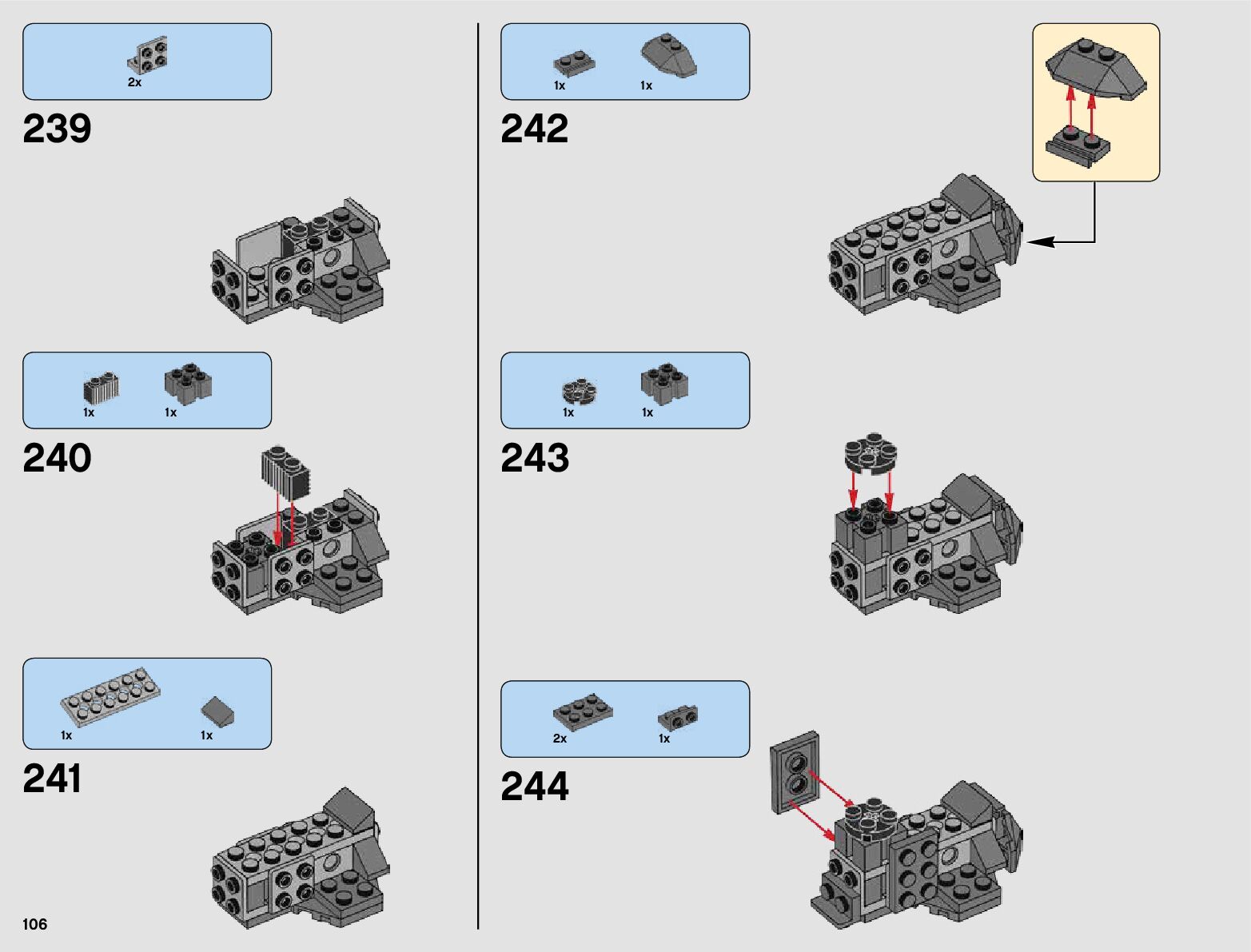 2x

239

1x 1x

240

1x 1x

241

106

1x 1x

242

1x 1x

243

2x 1x

244