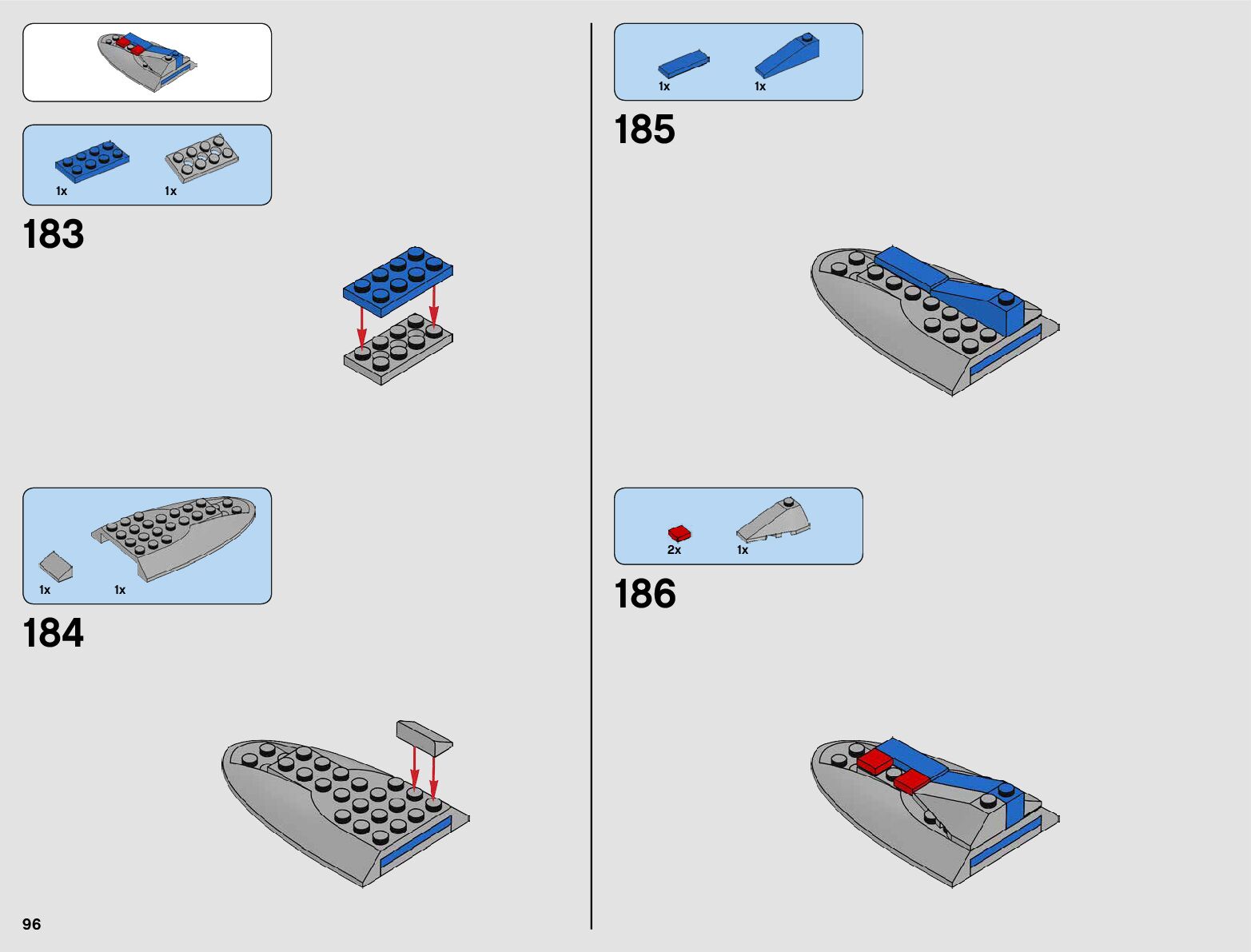 1x 1x

183

1x 1x

184

96

1x 1x

185

2x 1x

186