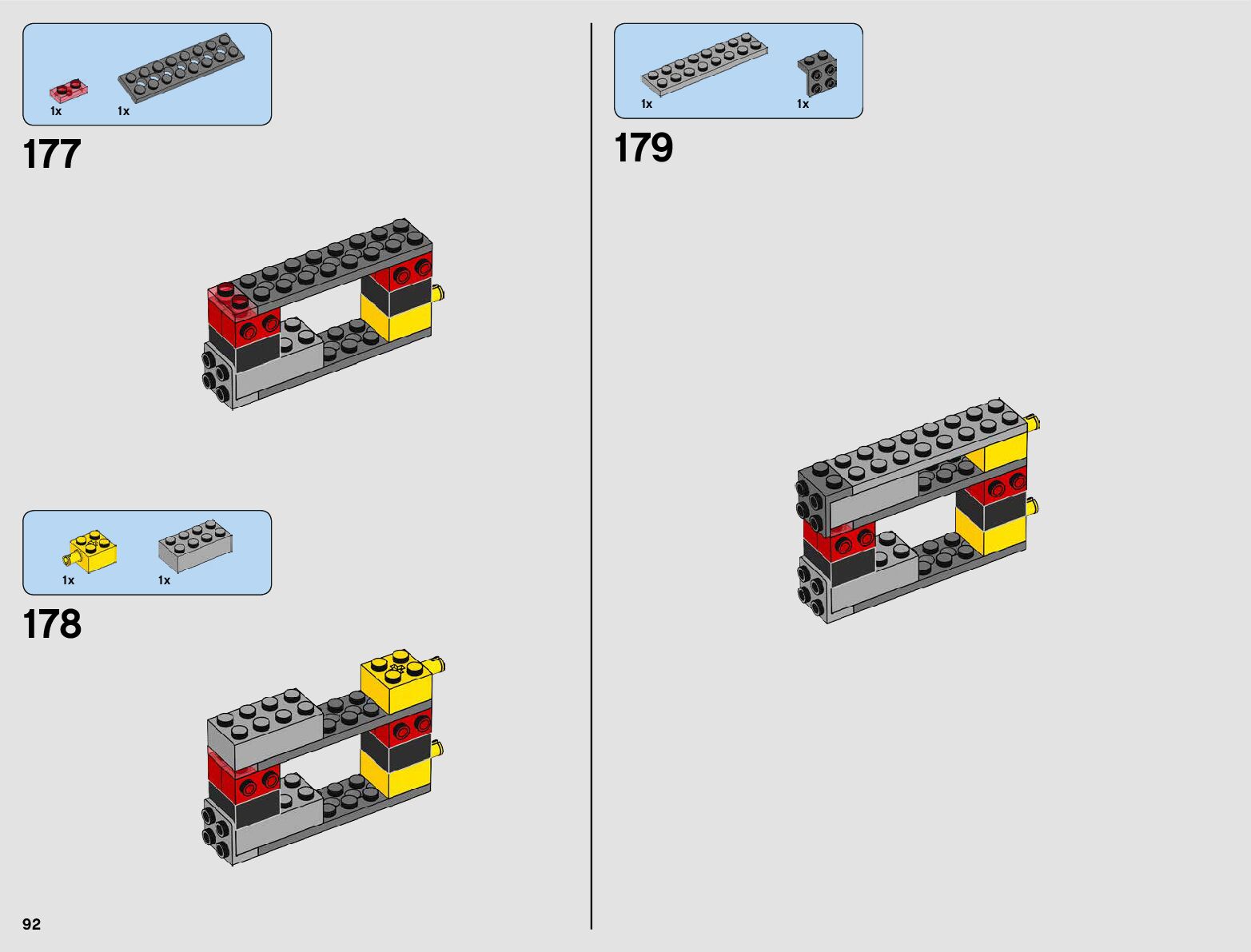 1x 1x

177

1x 1x

178

92

1x 1x

179