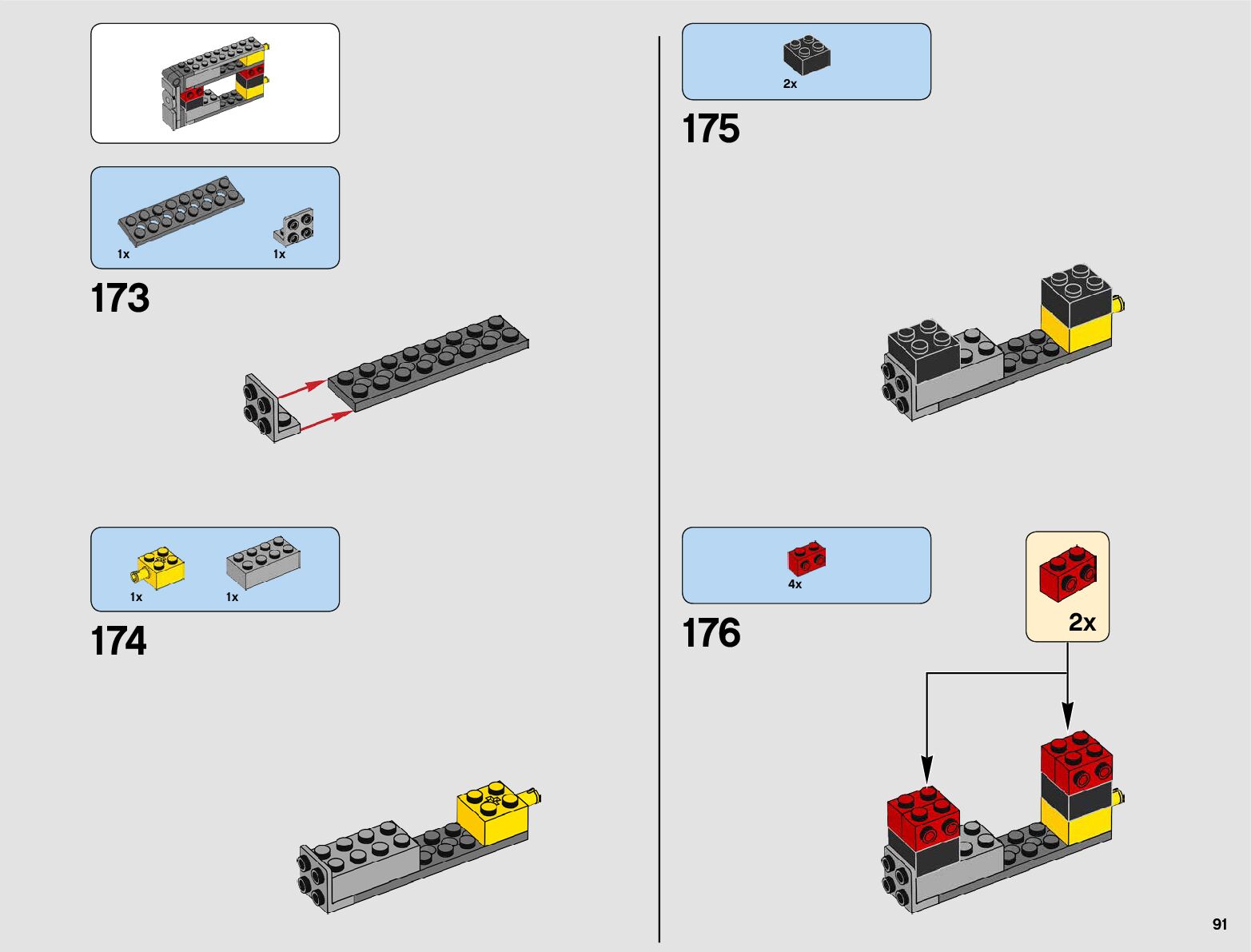 1x 1x

173

1x 1x

174

2x

175

4x

176

2x

91