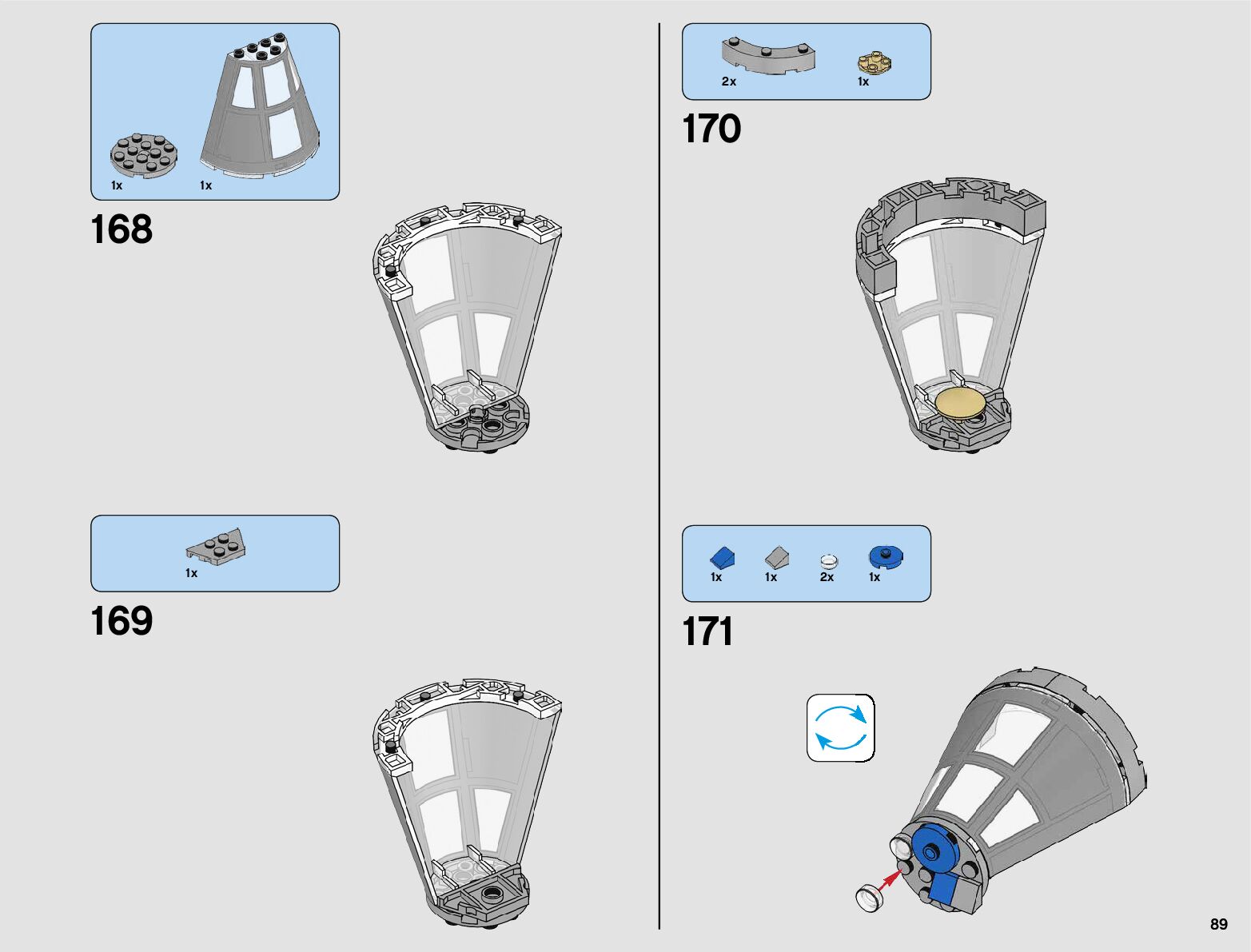 1x 1x

168

1x

169

2x 1x

170

1x 1x 2x 1x

171

89