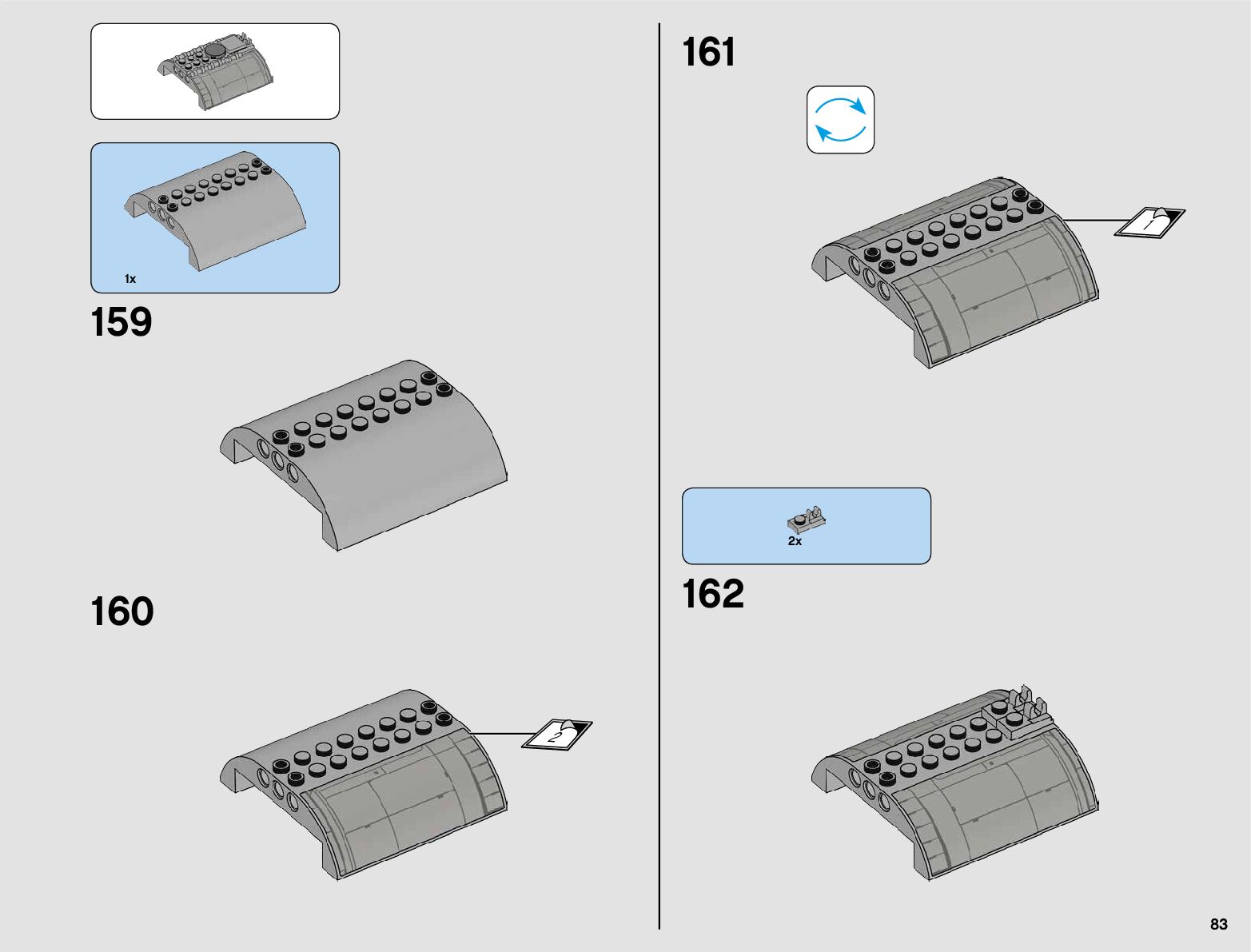 1x

159

160

2

161

1

2x

162

83