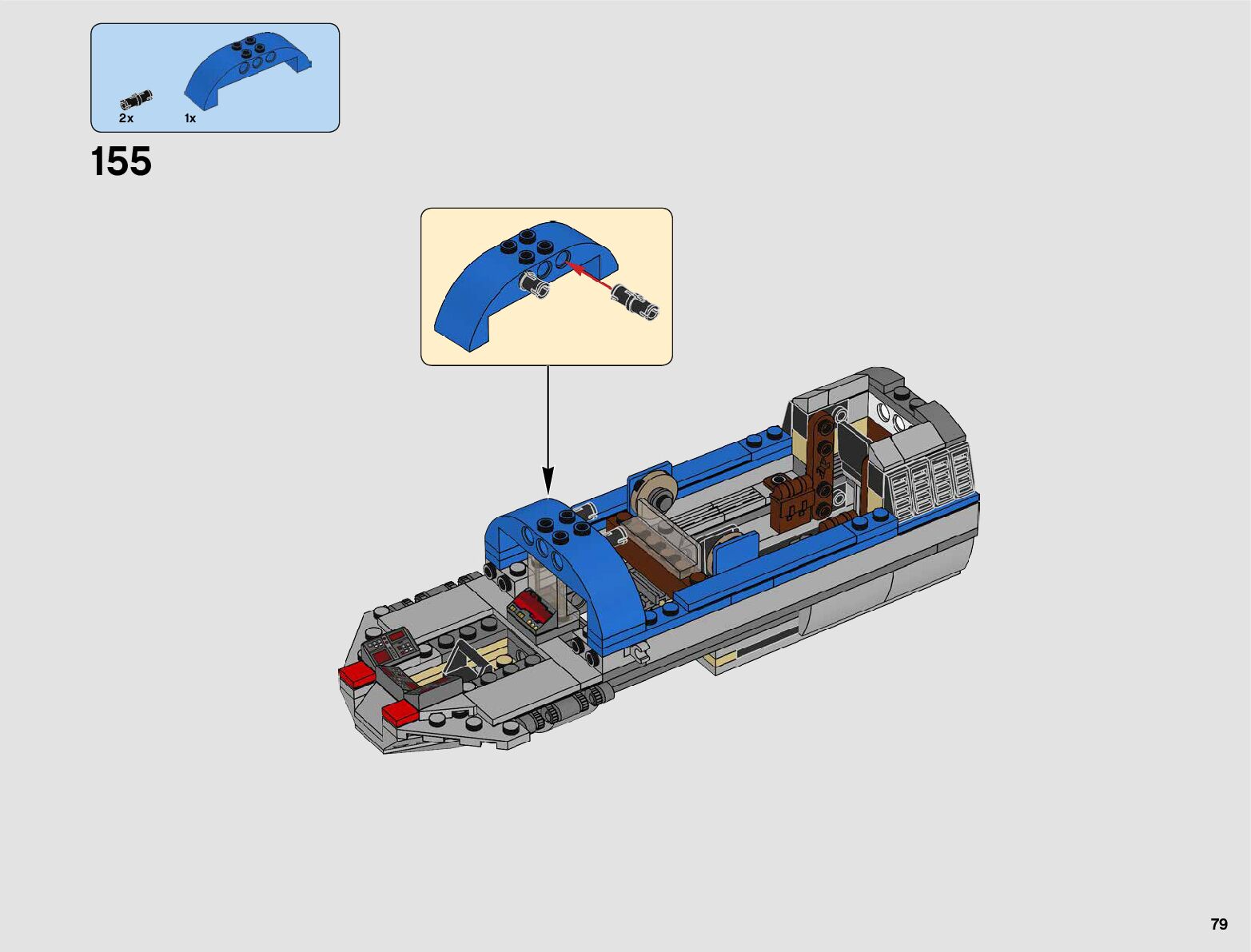 2x
1x

155

79