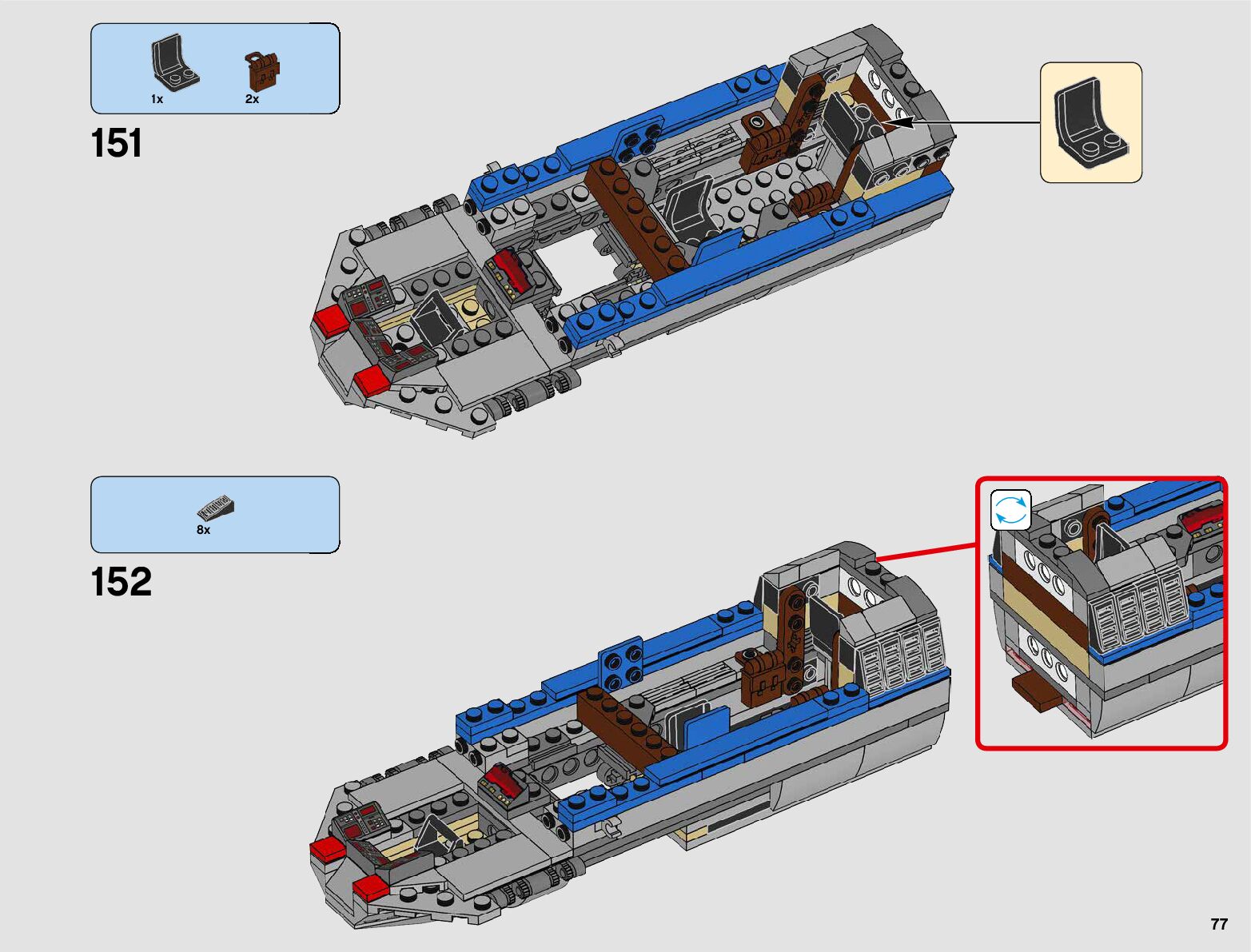 1x
2x

151

8x

152

77