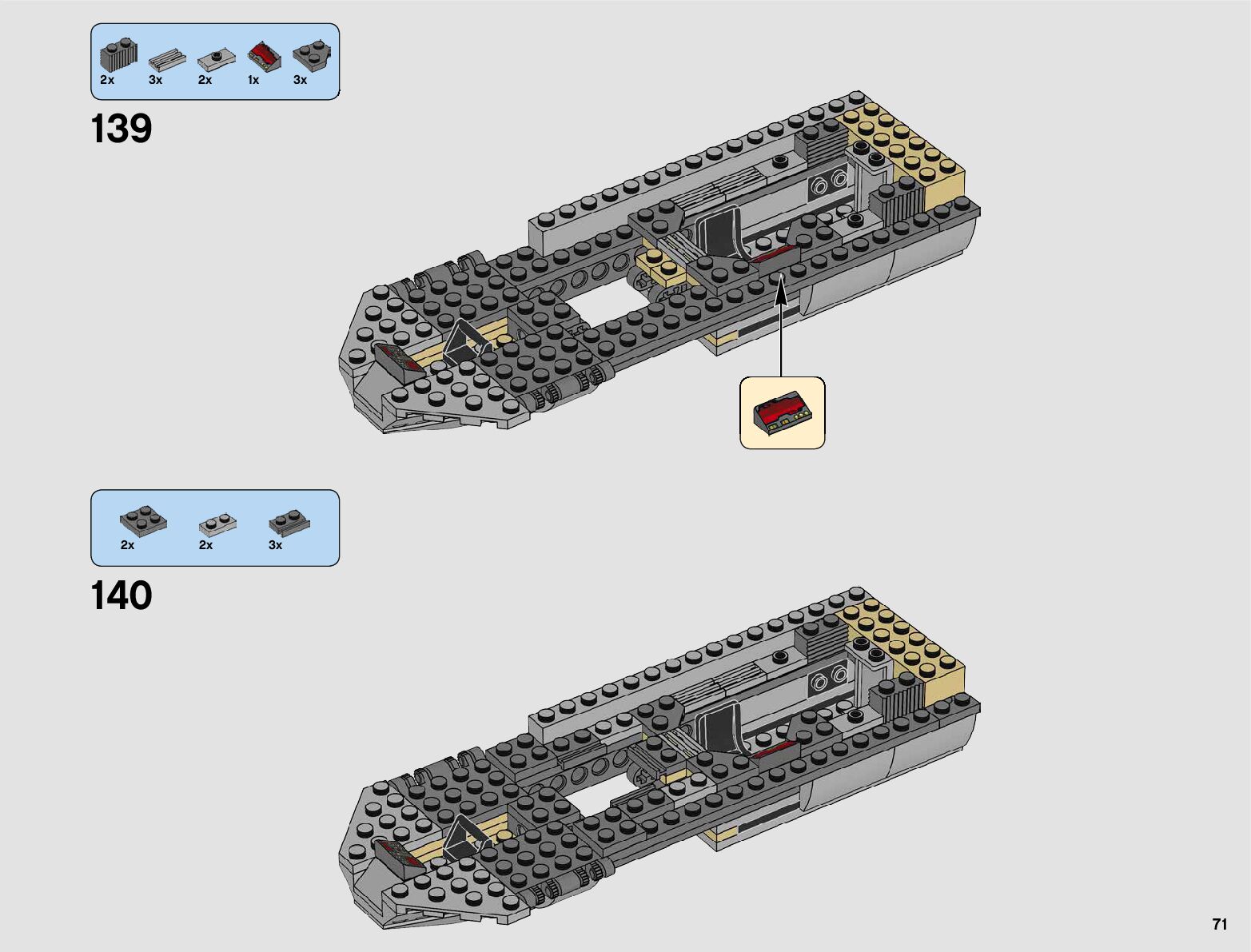 2x 3x 2x 1x 3x

139

2x 2x 3x

140

71