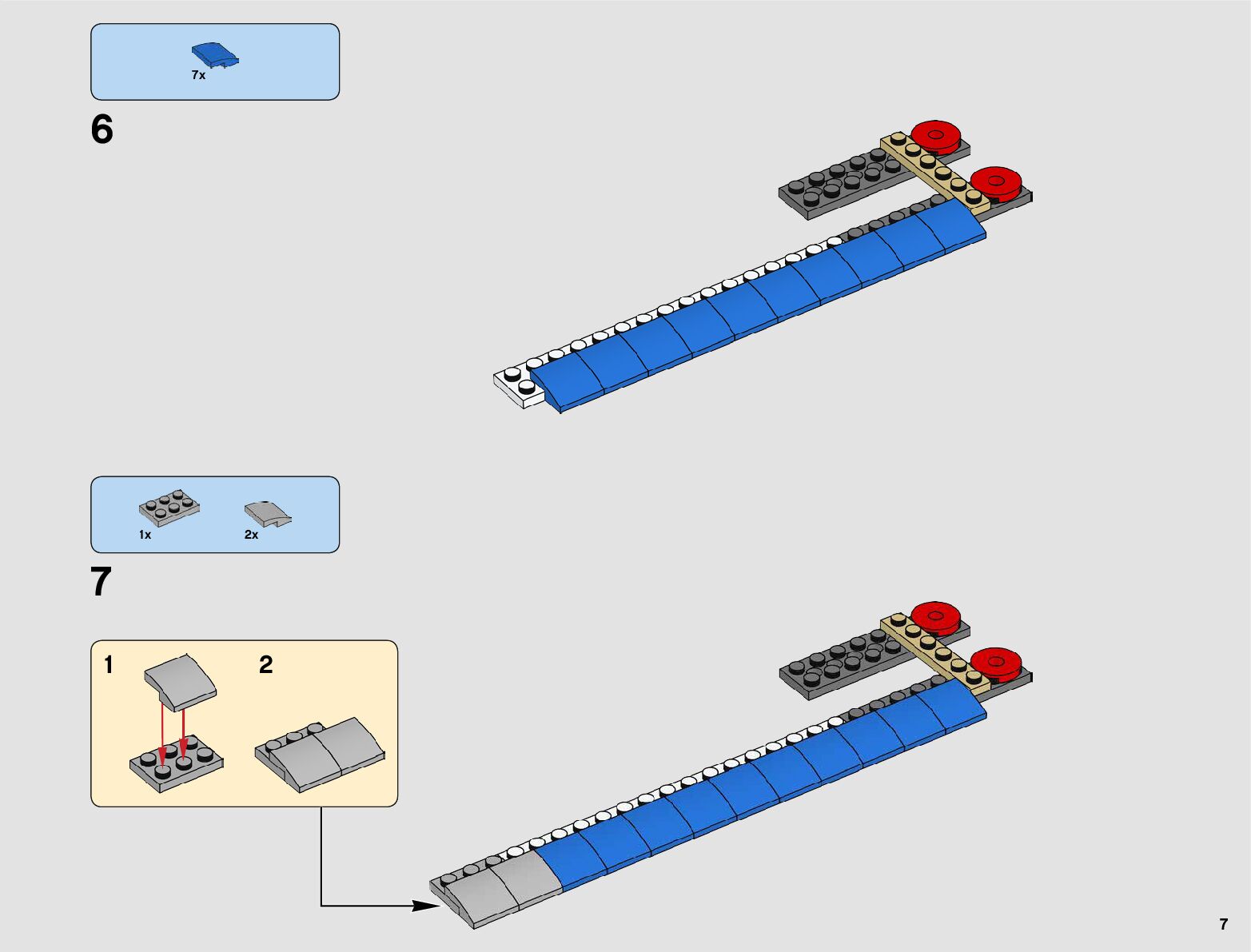 7x

6

1x
2x

7

1
2

7