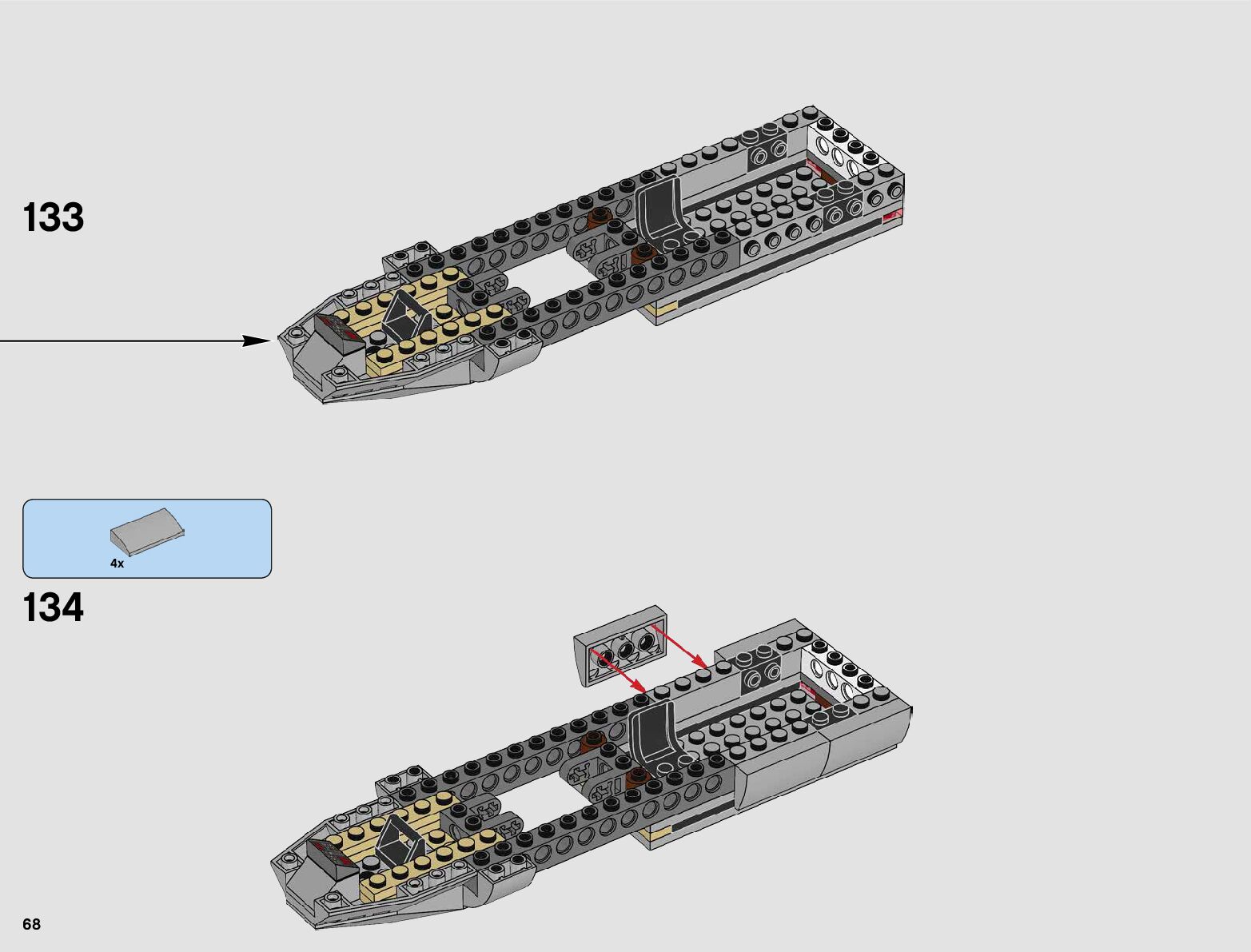 133

4x

134

68