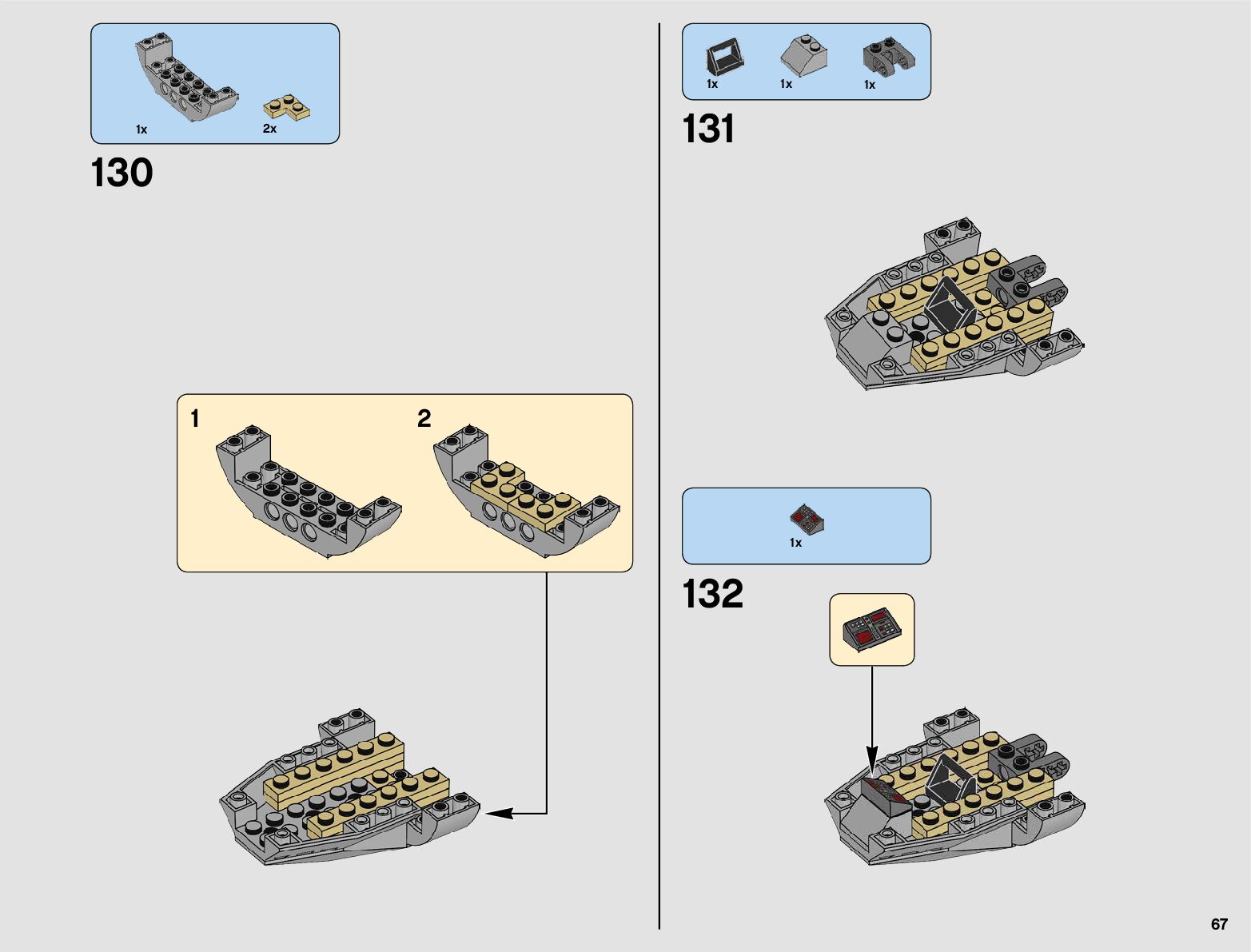 1x 2x

130

1

2

1x 1x 1x

131

1x

132

67