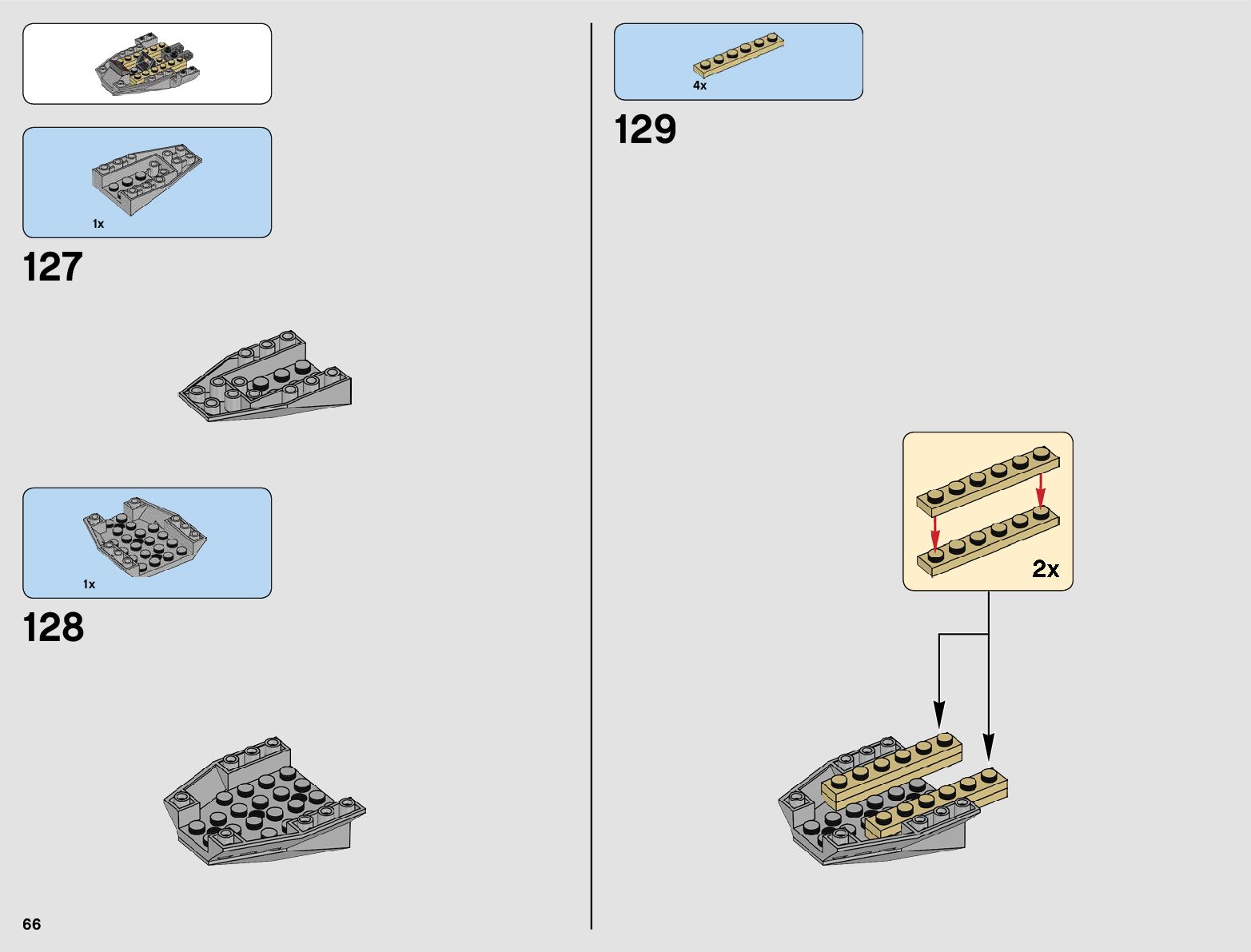 1x

127

1x

128

66

4x

129

2x