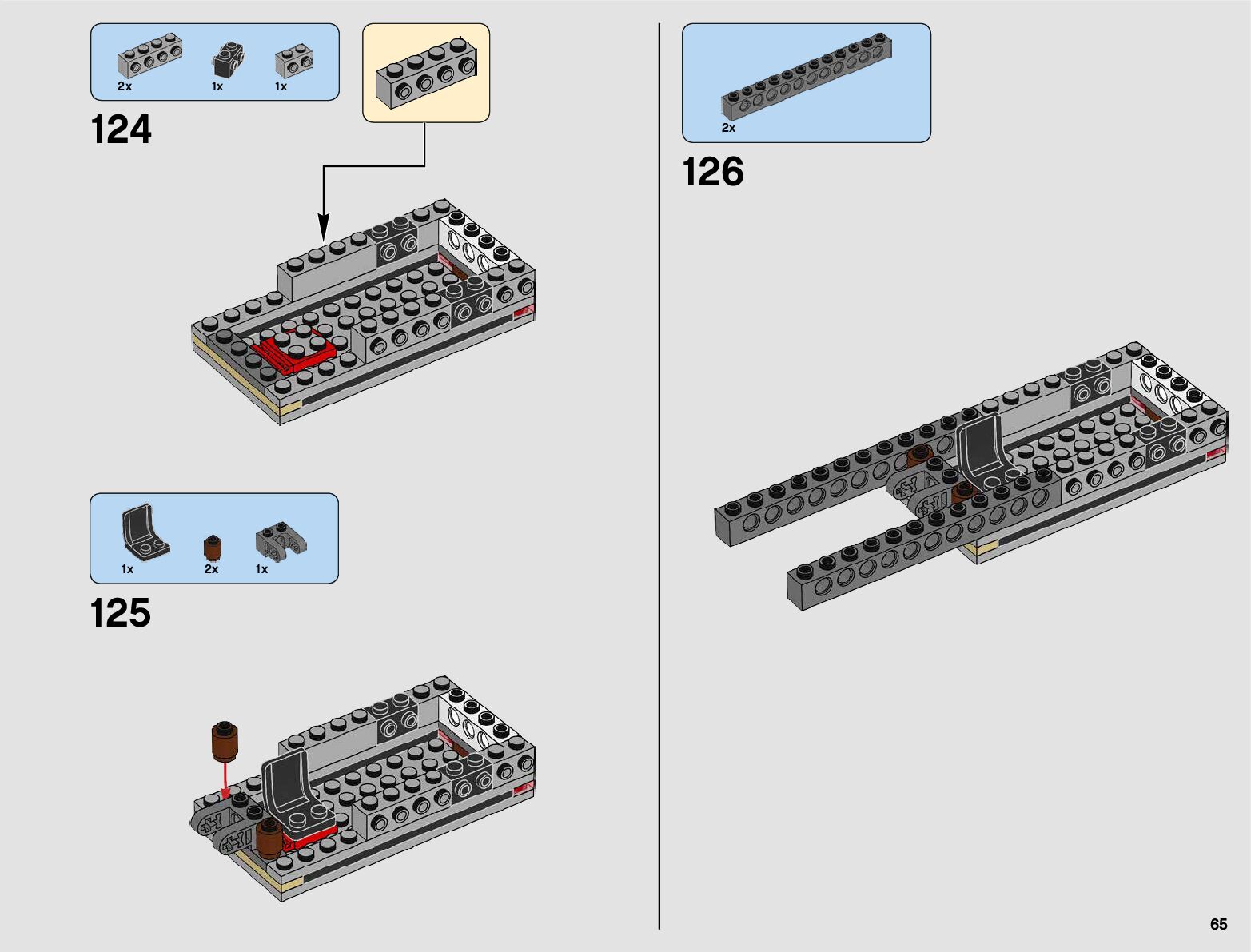 2x 1x 1x

124

1x 2x 1x

125

2x

126

65