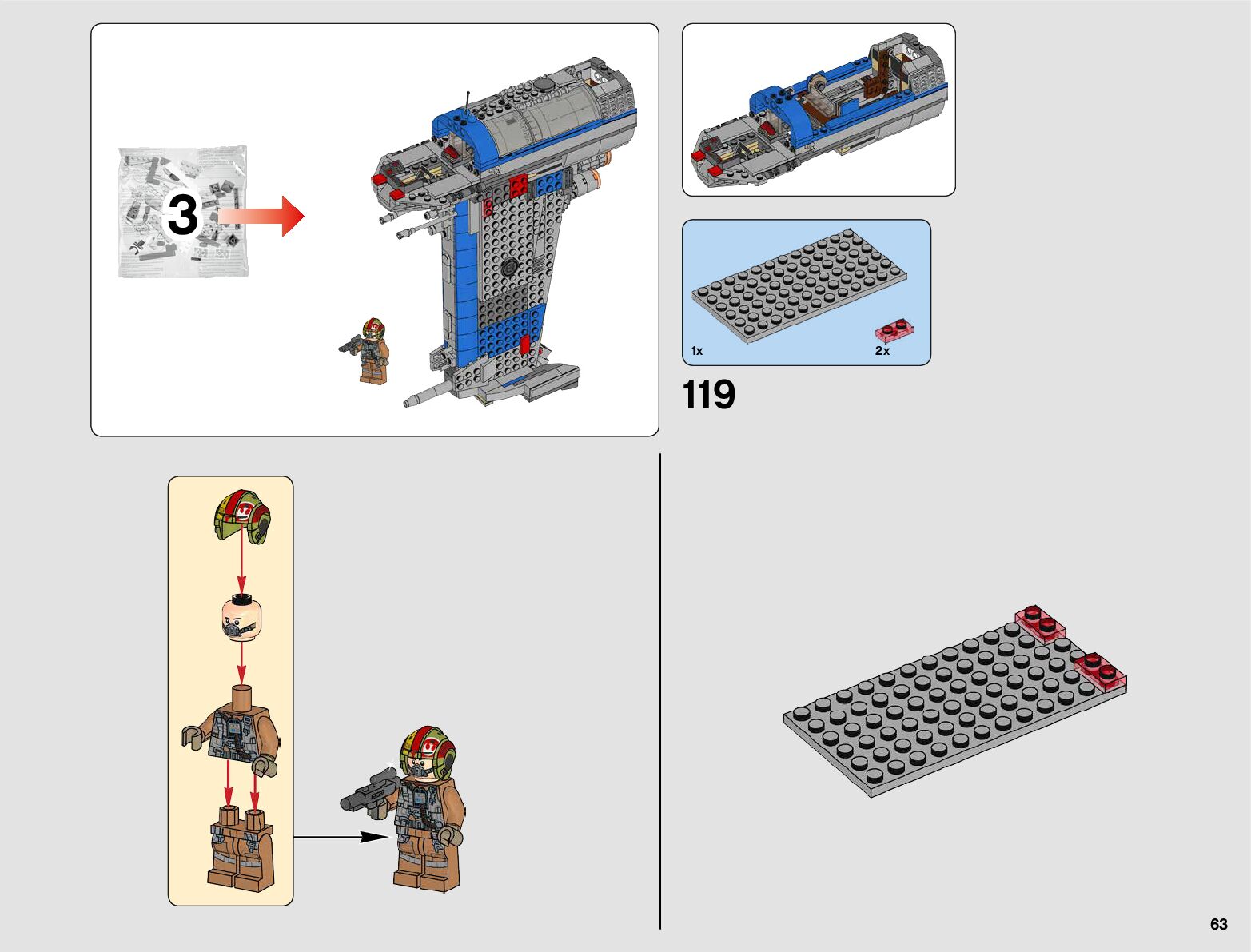 3

1x

2x

119

63