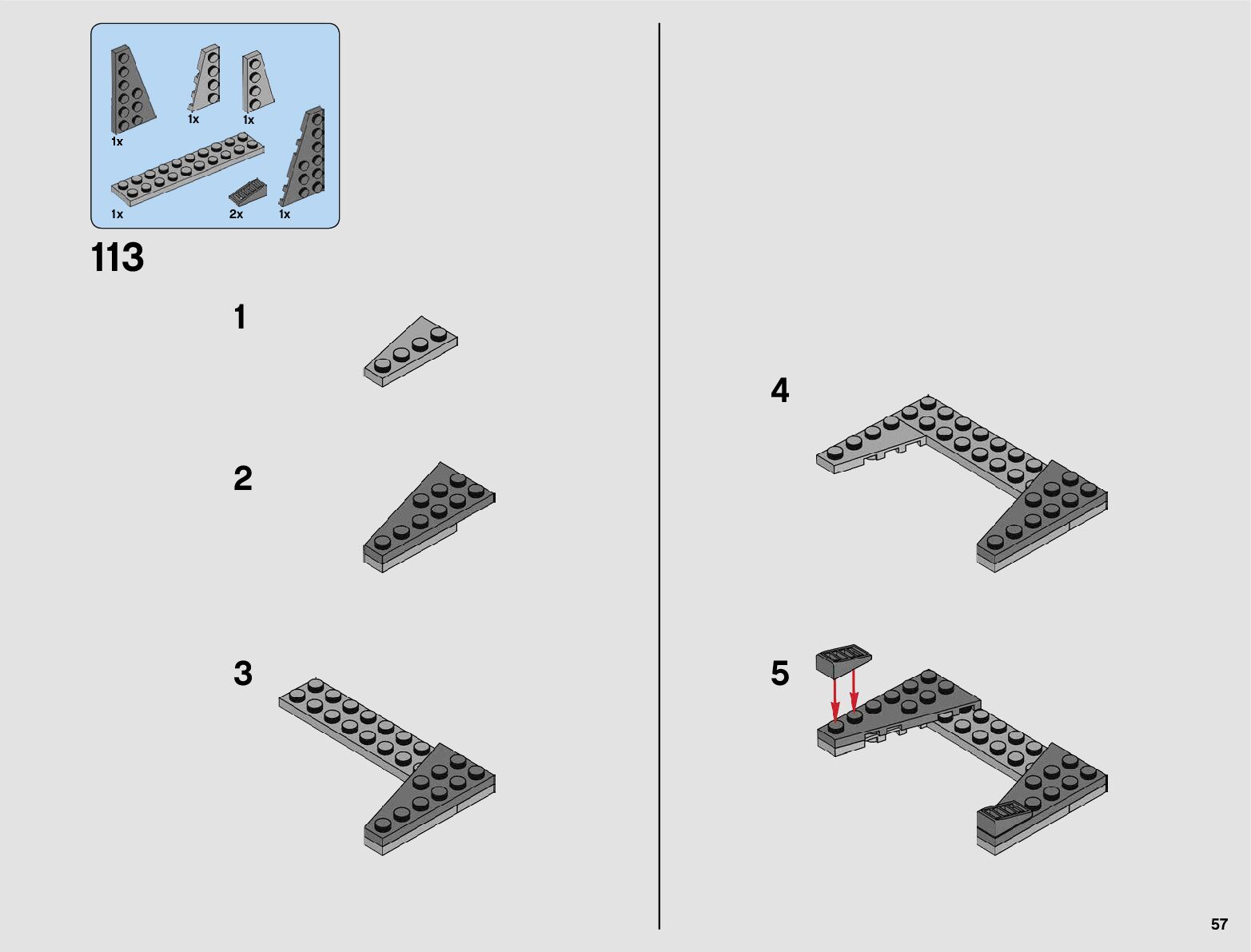 1x
1x
1x
1x
2x
1x

113

1

2

3

4

5

57