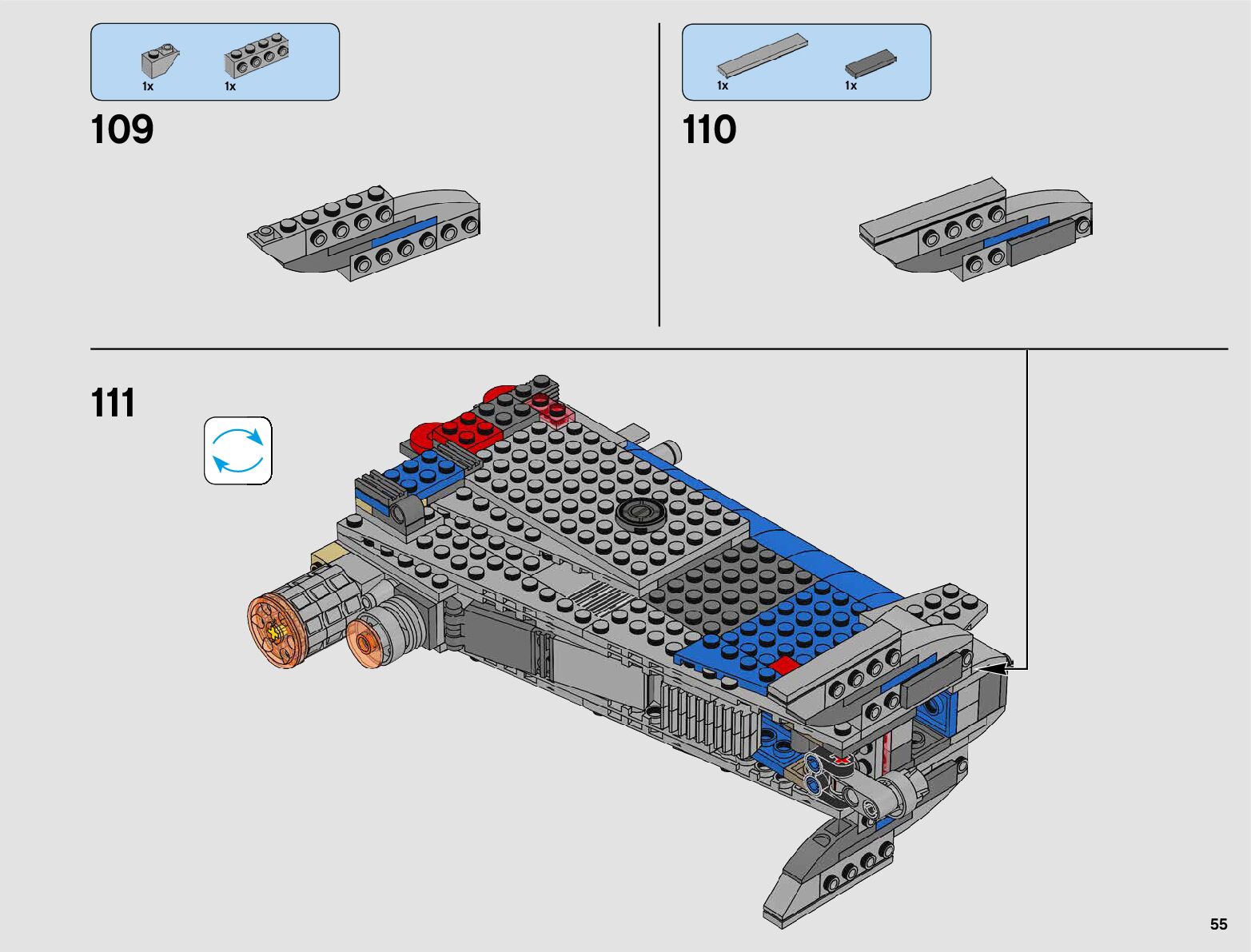 1x 1x

109

1x 1x

110

111

55