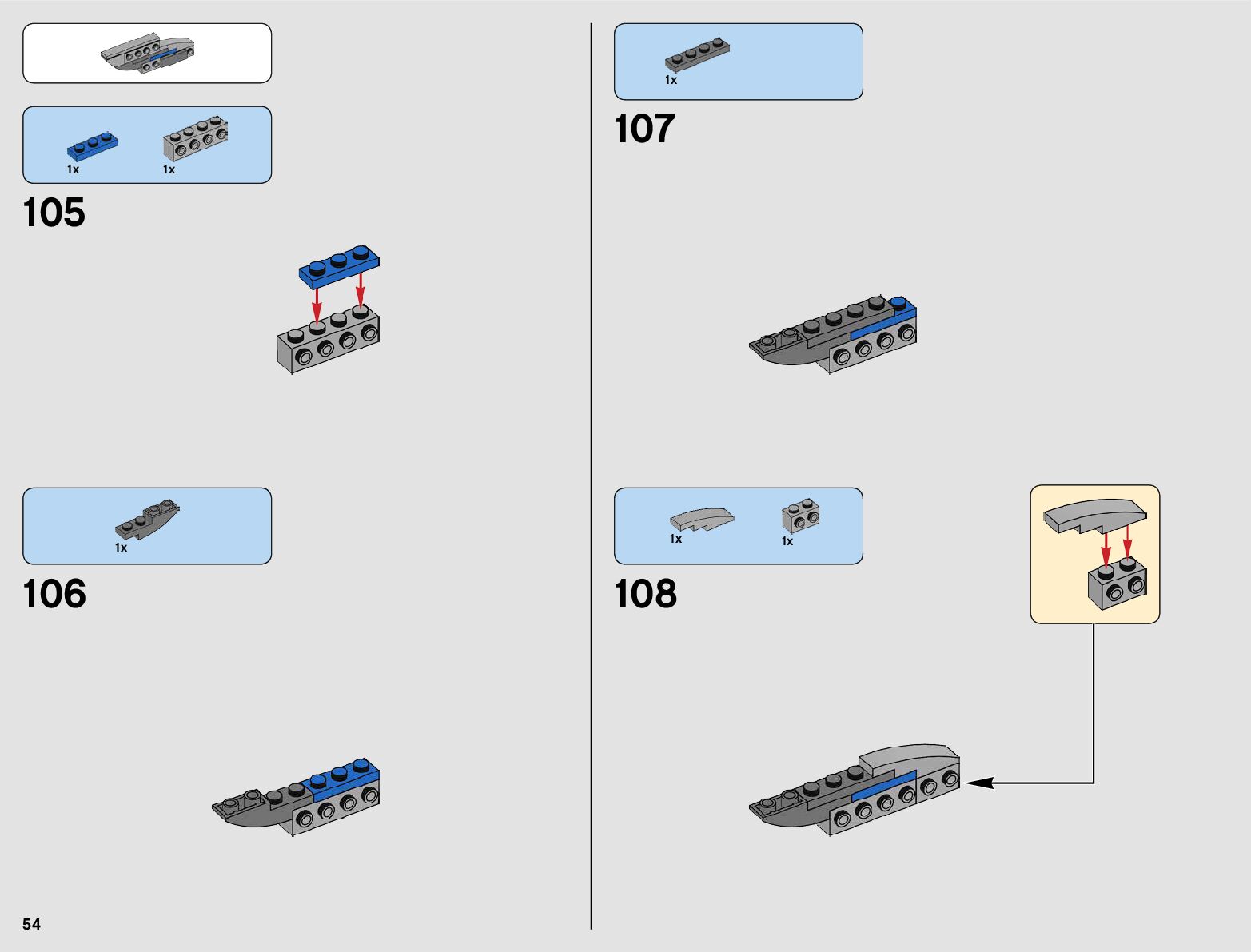 1x 1x

105

1x

106

54

1x

107

1x 1x

108