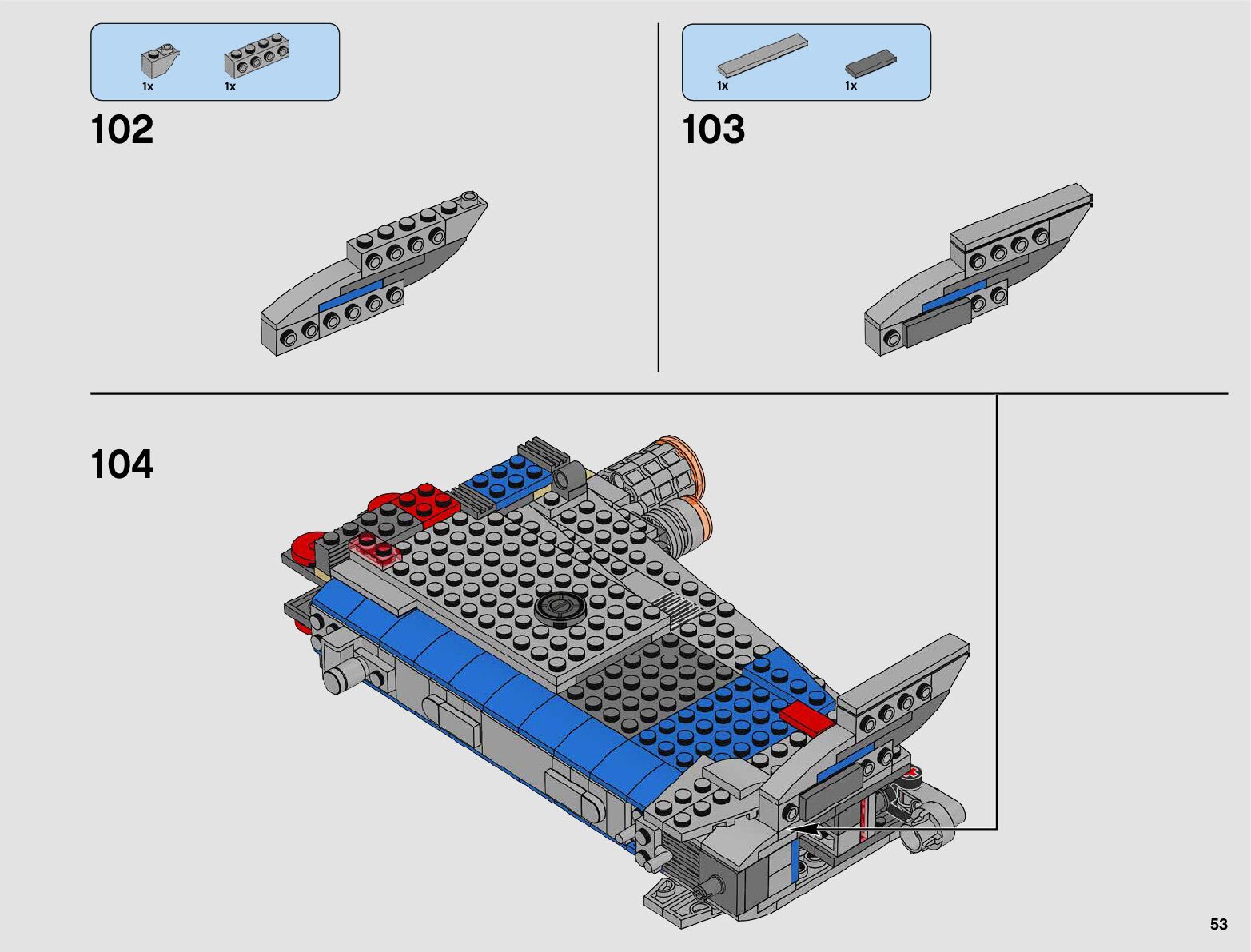 1x 1x

102

1x 1x

103

104

53