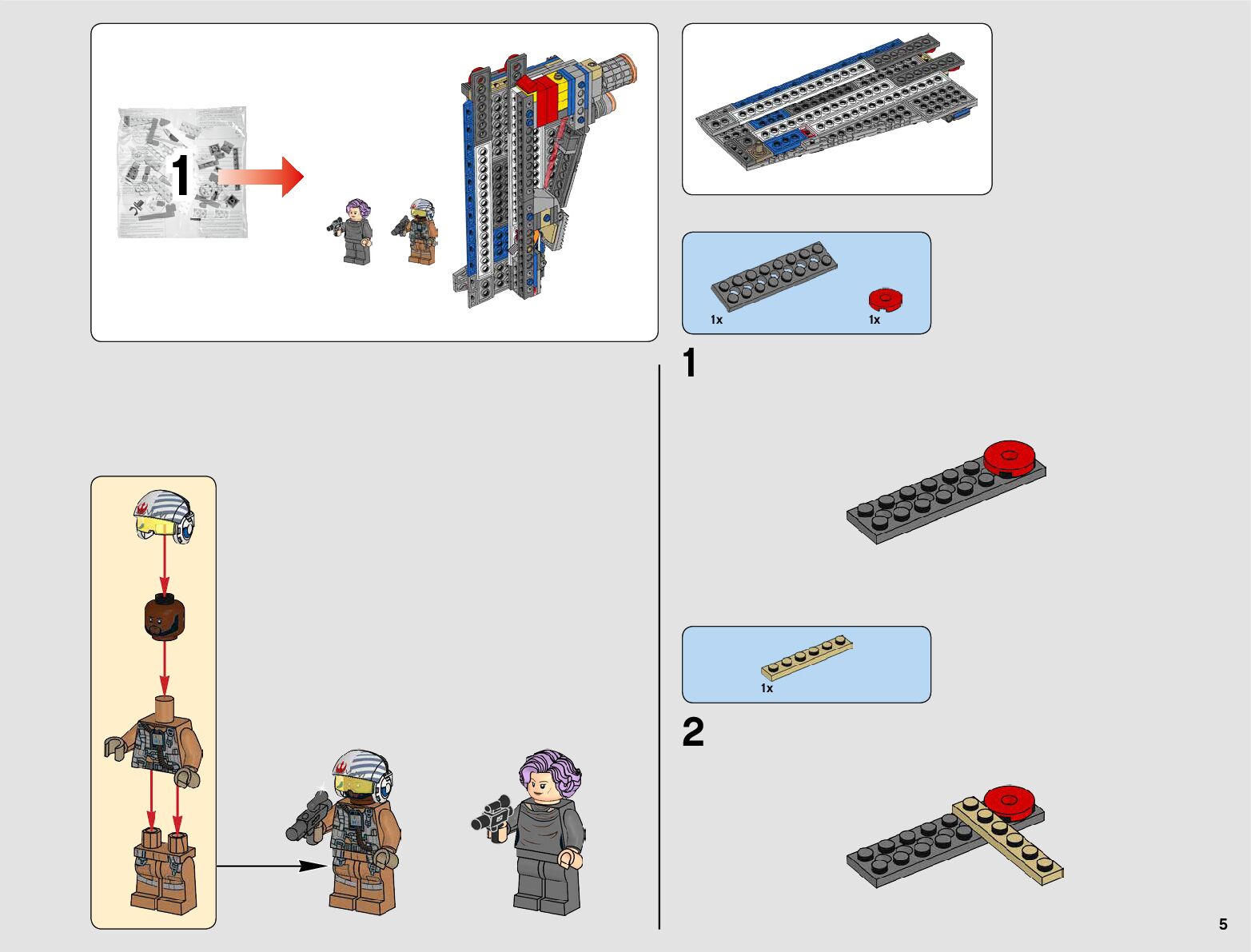 1

1x

1x

1

1x

2

5