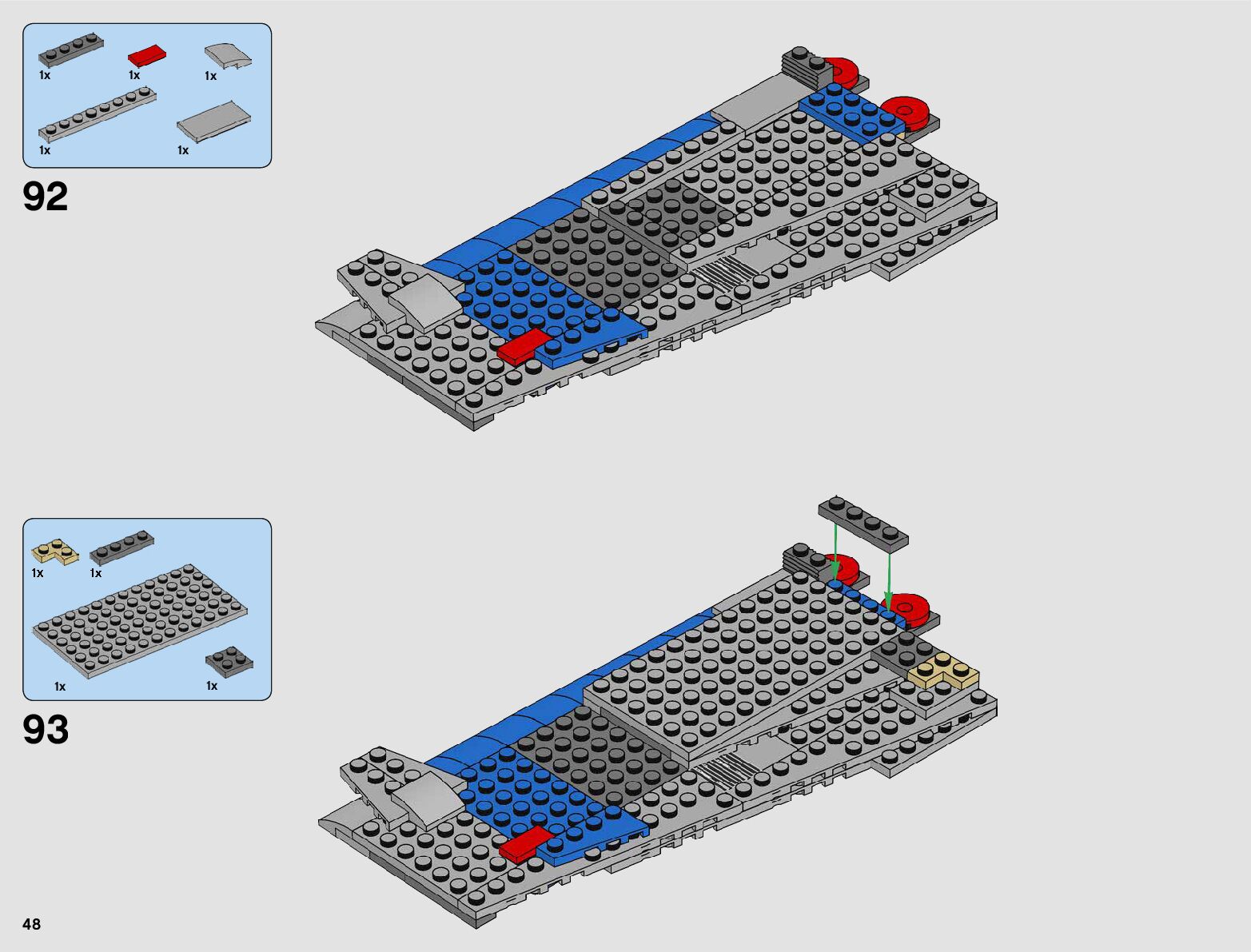 1x
1x
1x
1x
1x

92

1x
1x
1x
1x

93

48