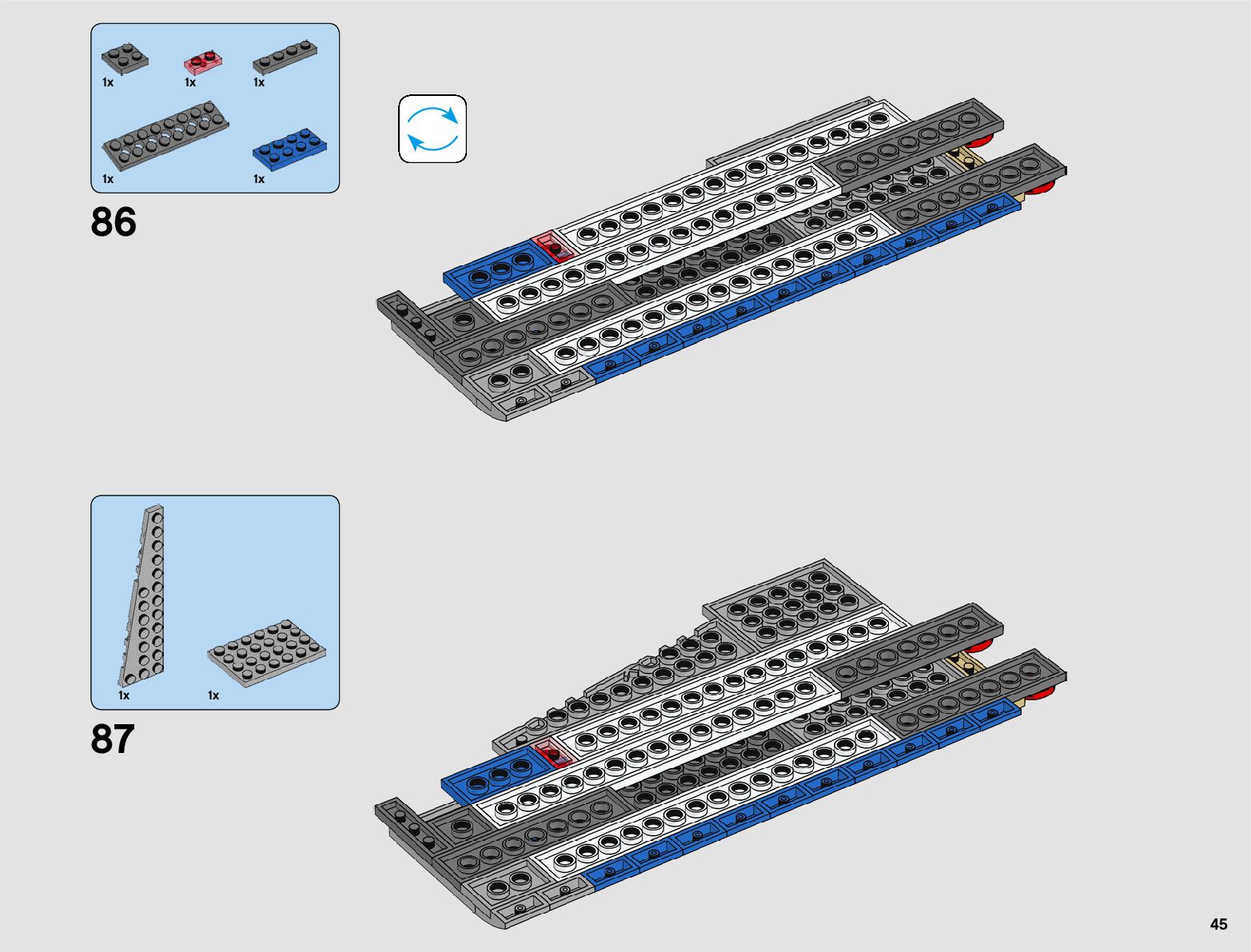 1x
1x
1x
1x
1x

86

1x
1x

87

45