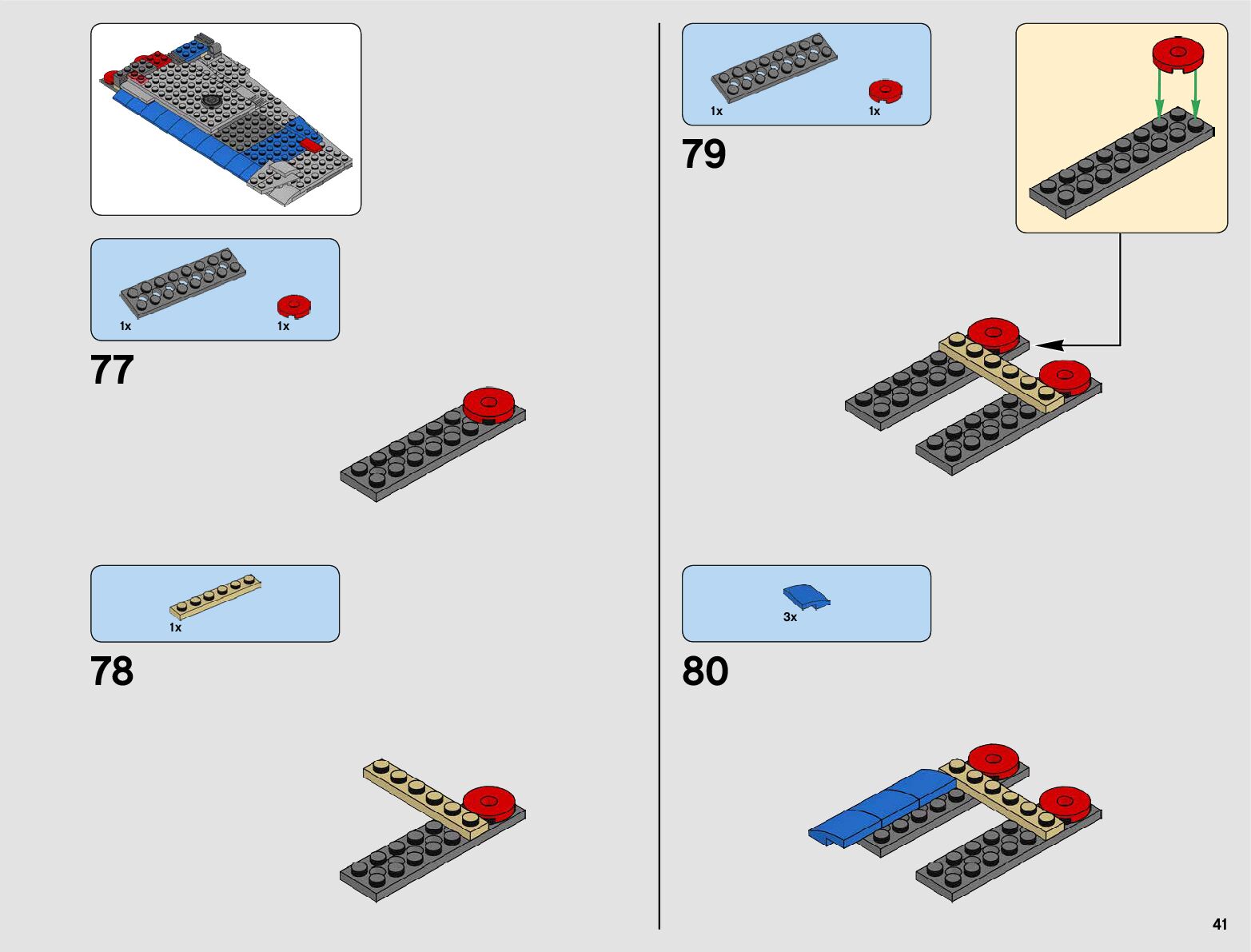 1x
1x
77

1x
78

1x
1x
79

3x
80

41