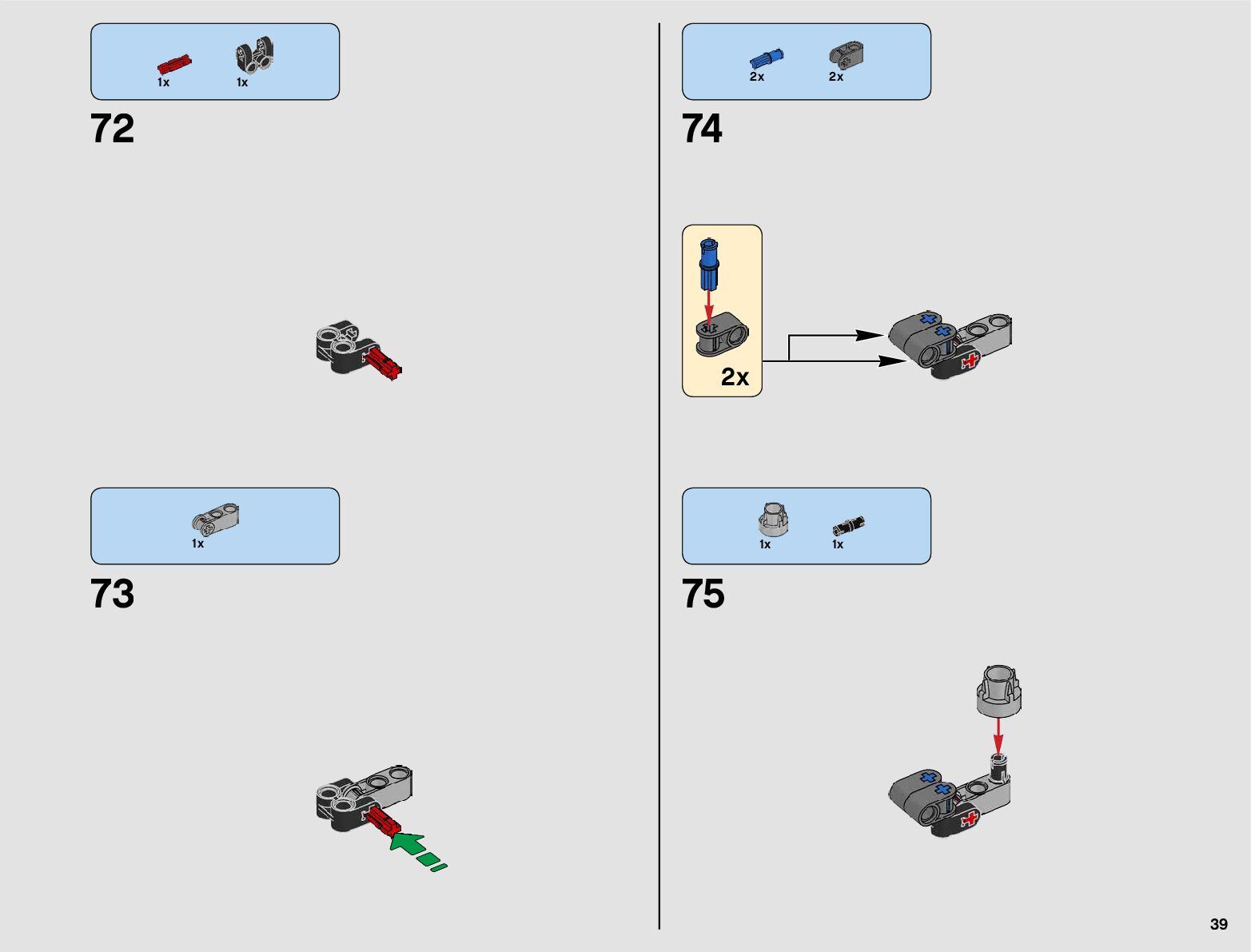 1x 1x

72

1x

73

2x 2x

74

2x

1x 1x

75

39