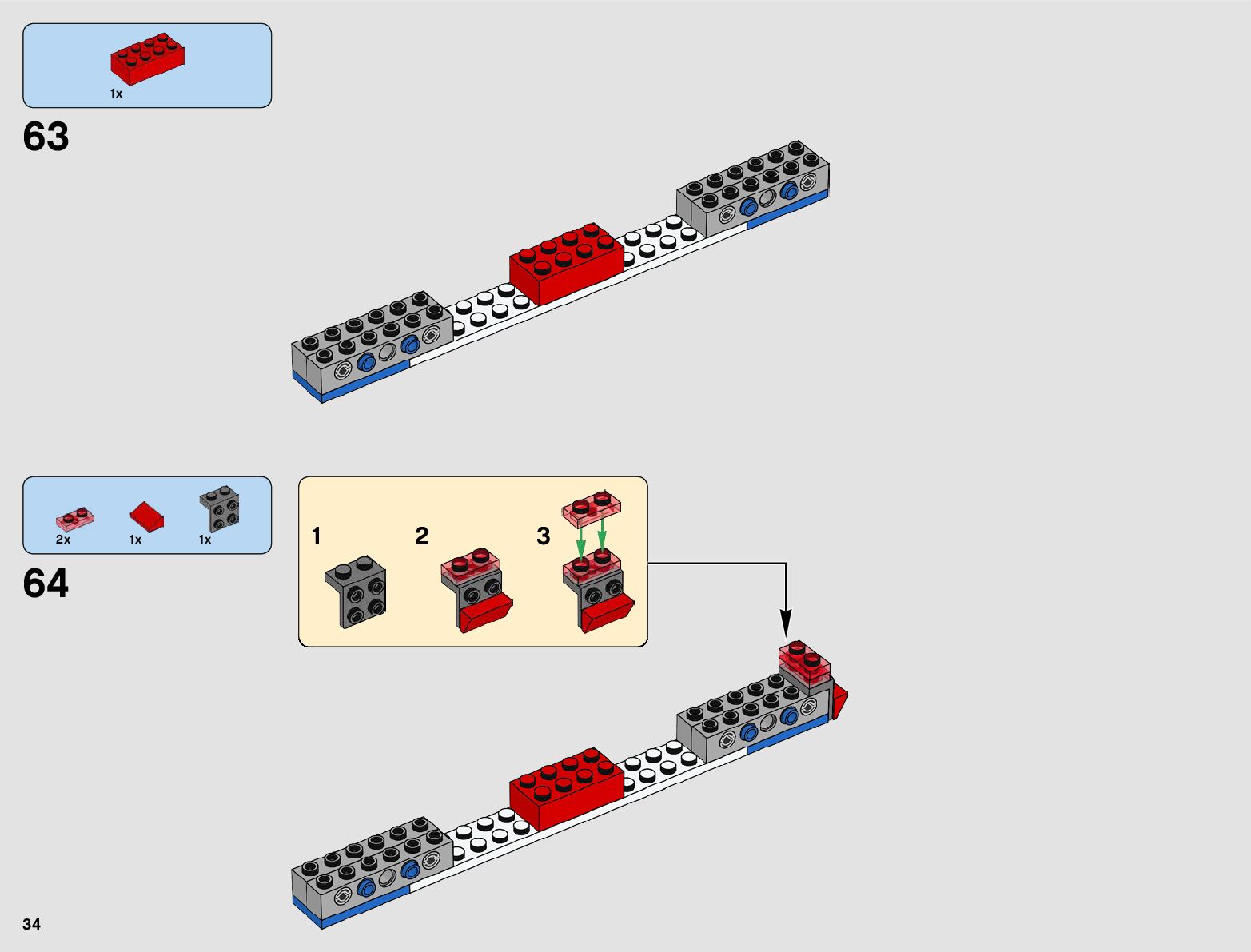 1x

63

2x 1x 1x

64

1

2

3

34