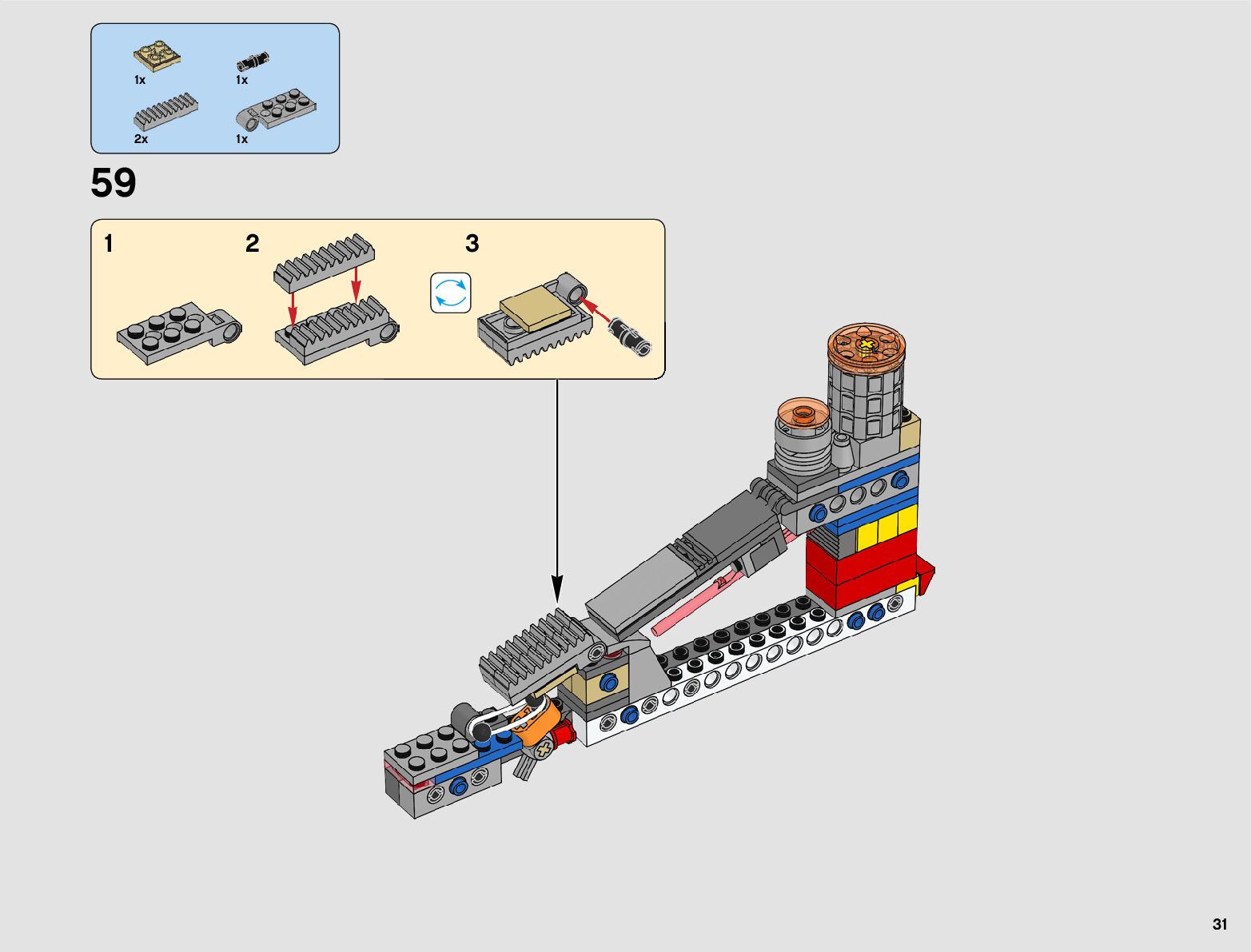 1x
1x
2x
1x

59

1
2
3

31