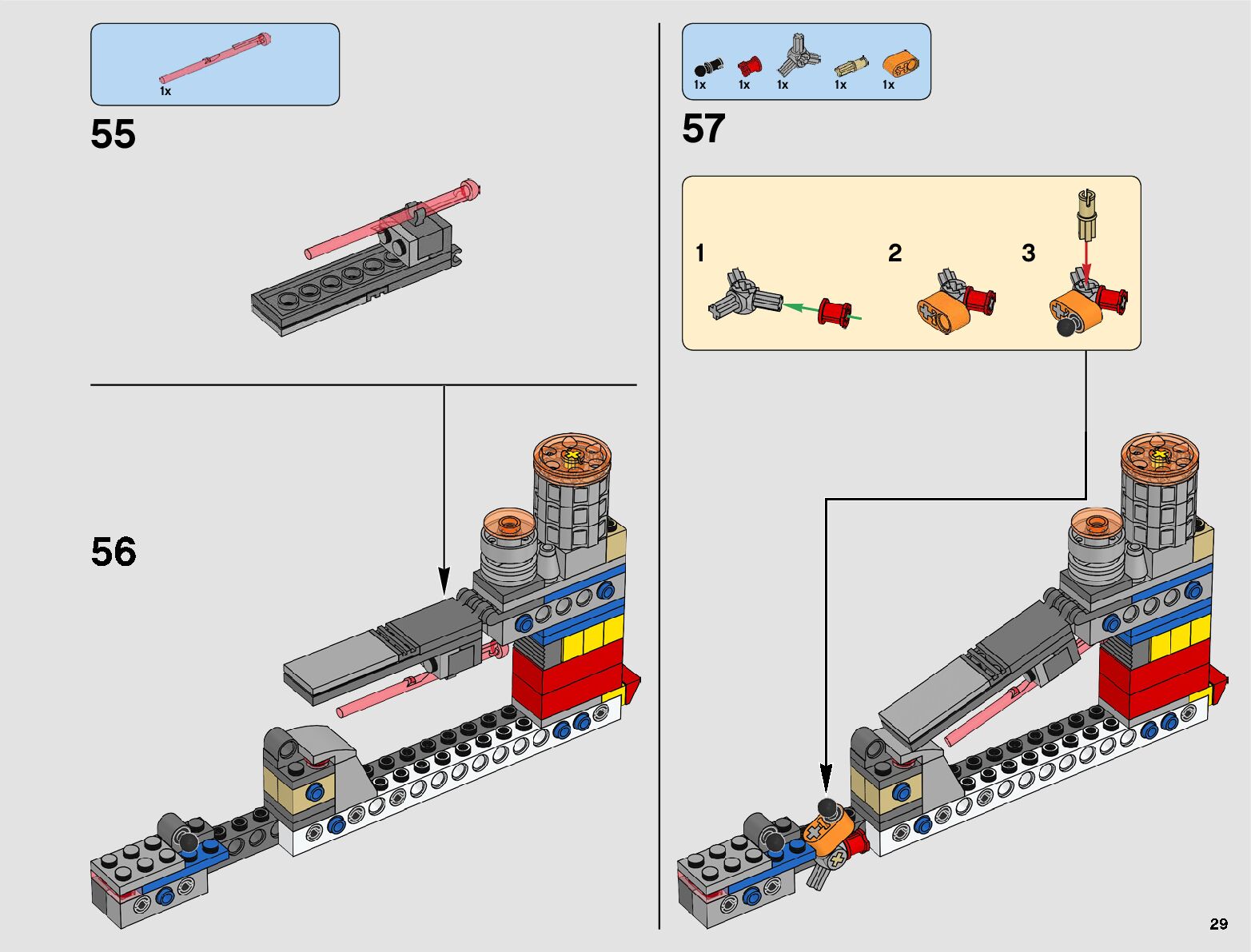 1x

55

56

1x 1x 1x 1x 1x

57

1

2

3

29