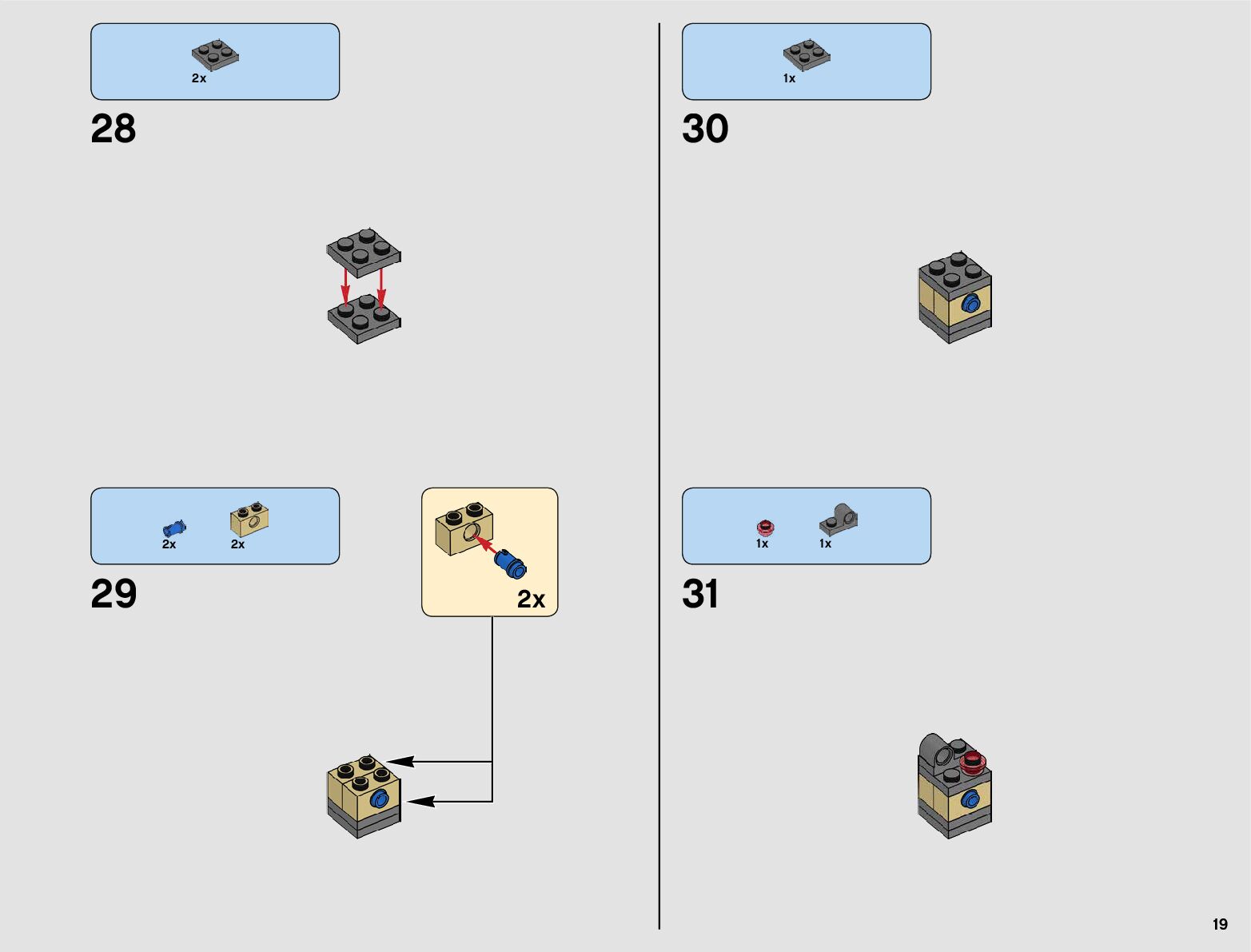 2x

28

2x 2x

29

2x

1x

30

1x 1x

31

19