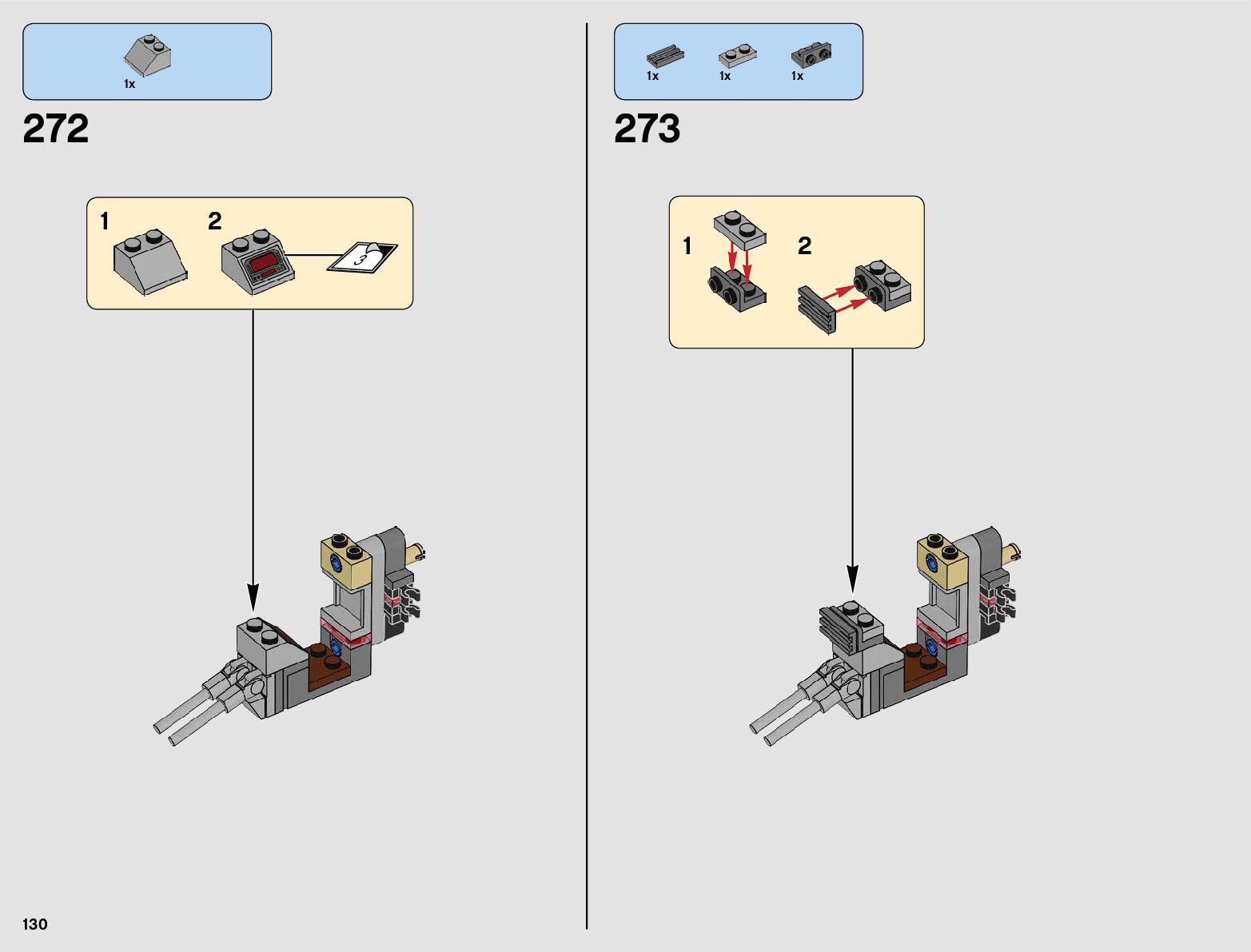 1x

272

1

2

3

1x 1x 1x

273

1

2

130