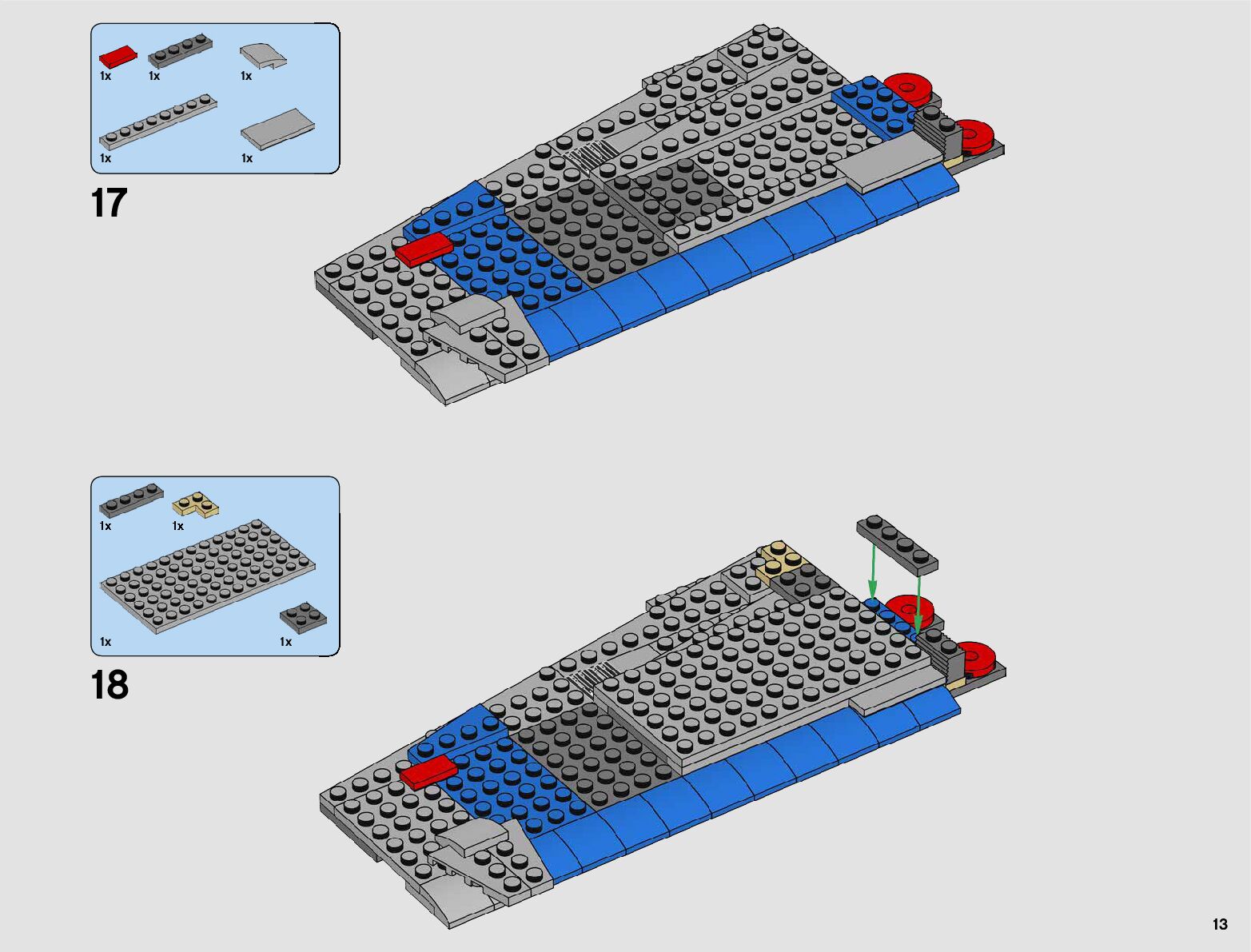 1x 1x 1x

1x 1x

17

1x 1x

1x 1x

18

13