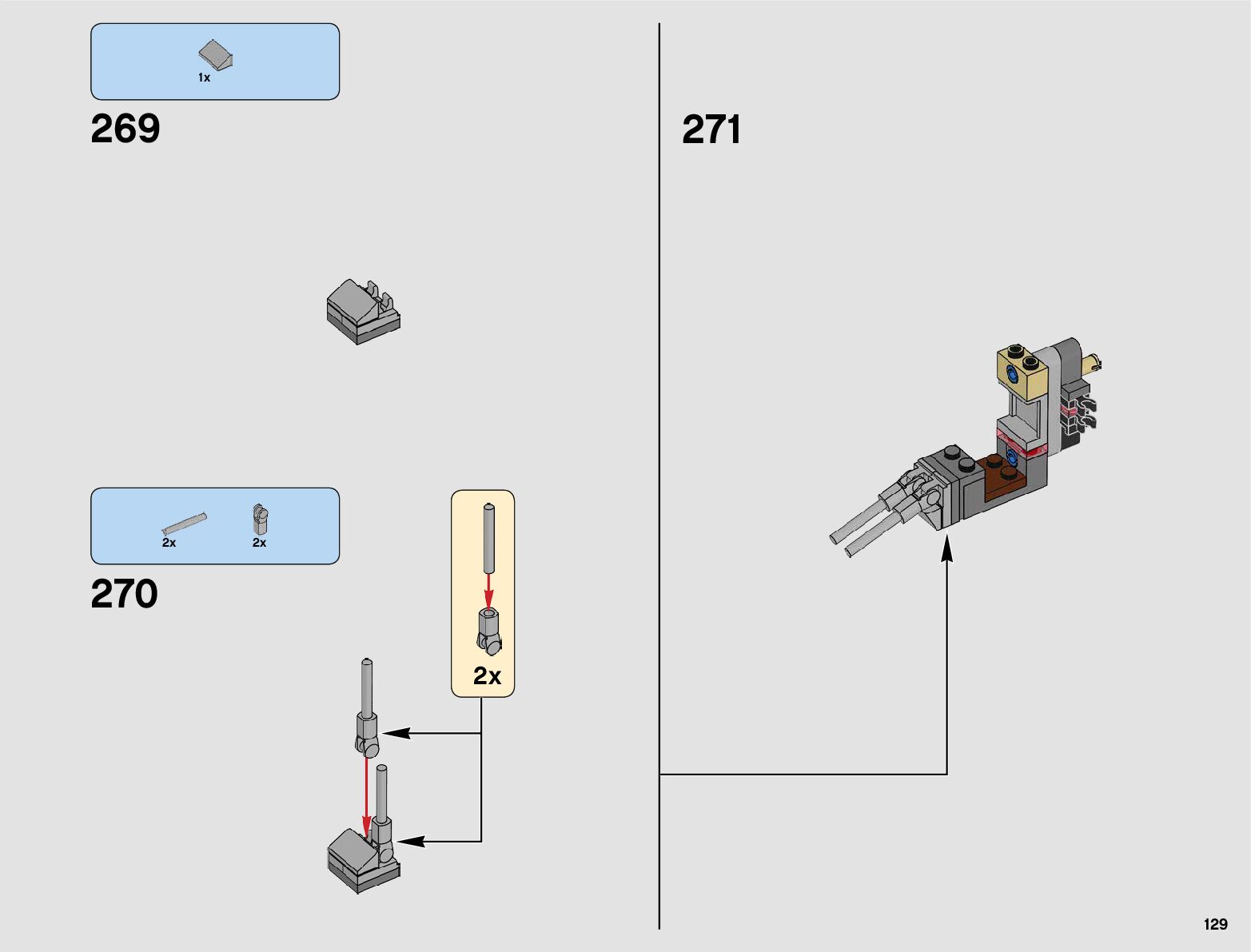 1x

269

2x 2x

270

2x

271

129