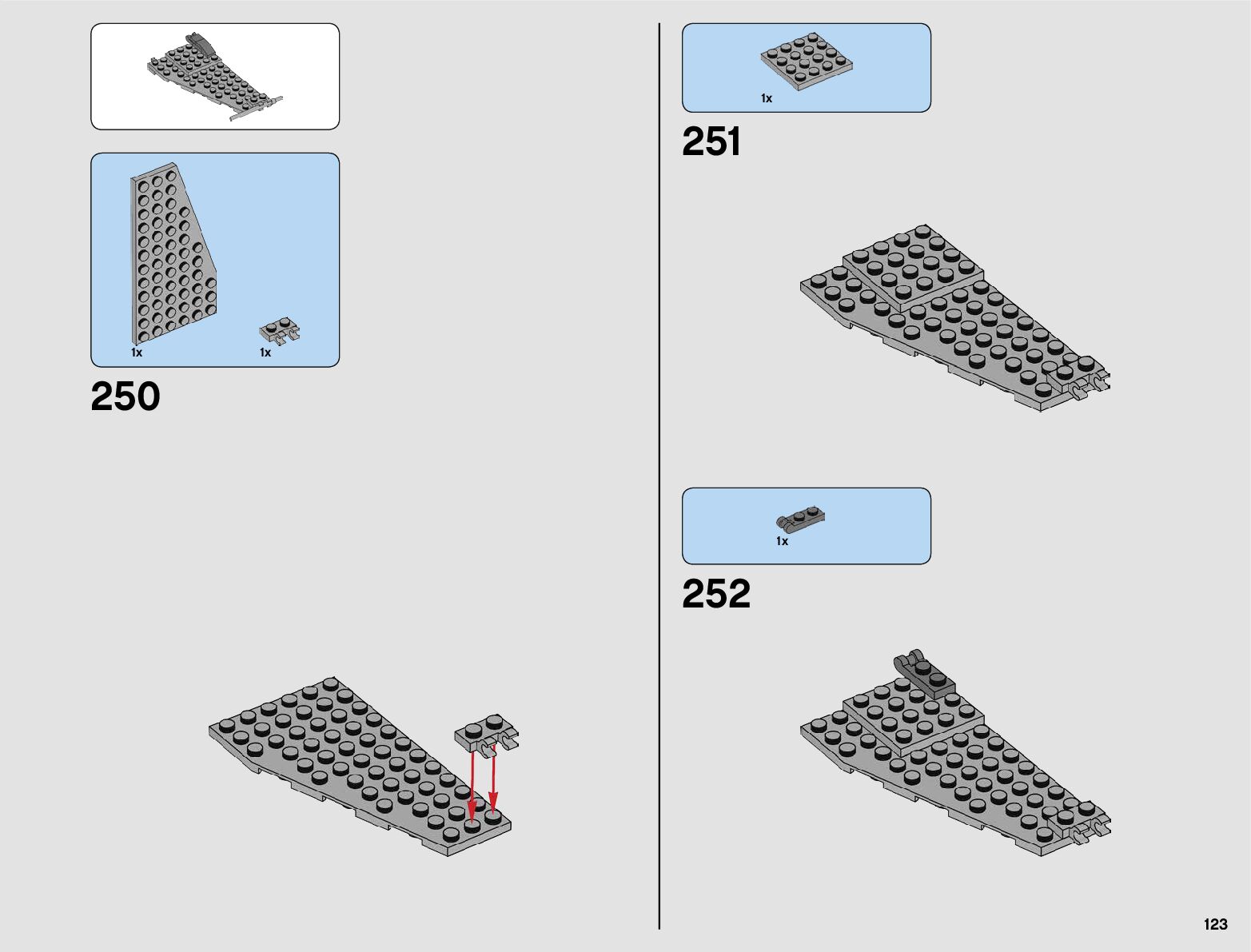 1x

1x

250

1x

251

1x

252

123