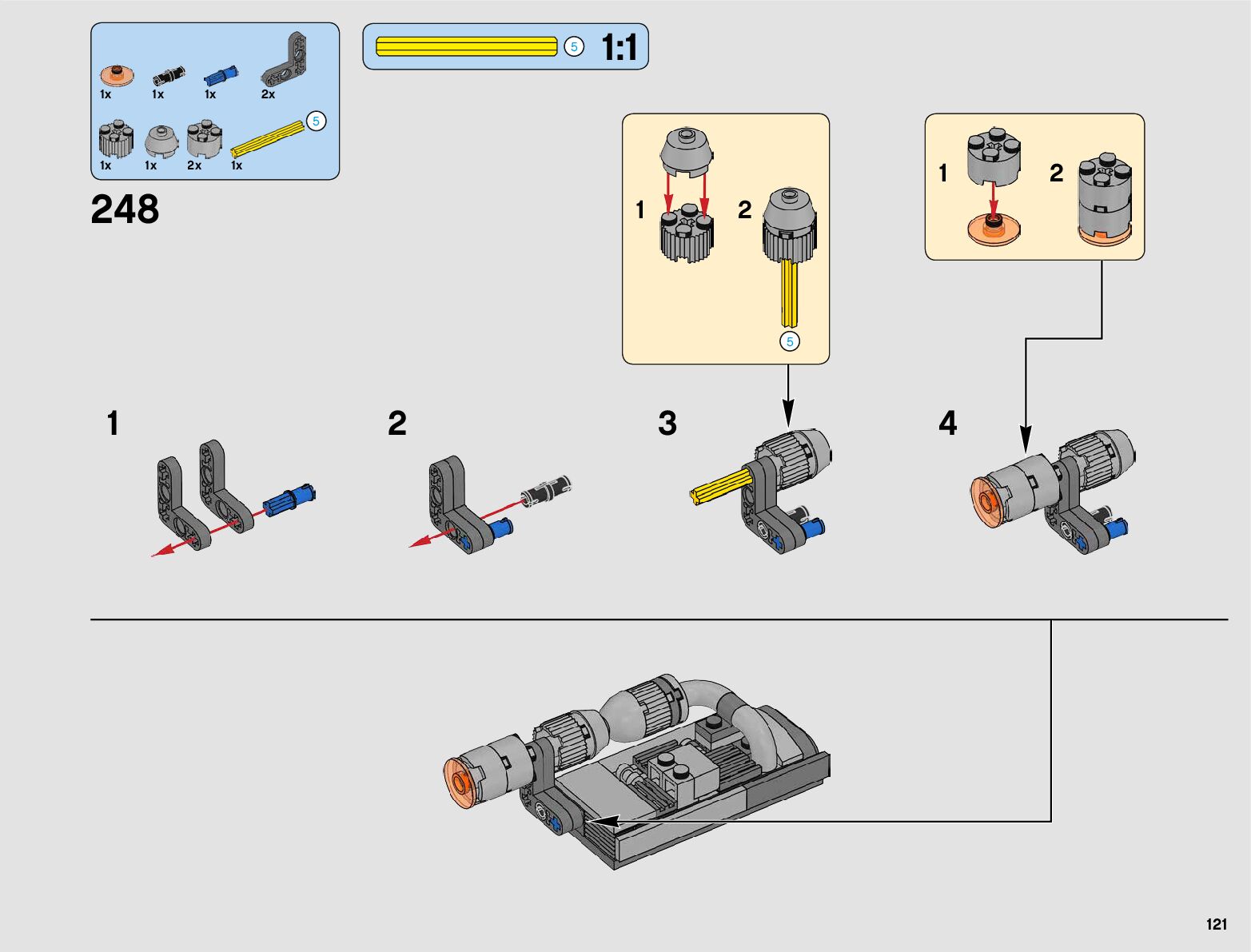 1x 1x 1x 2x

5

1x 1x 2x 1x

5 1:1

248

1 2

5

1 2

1

2

3

4

121